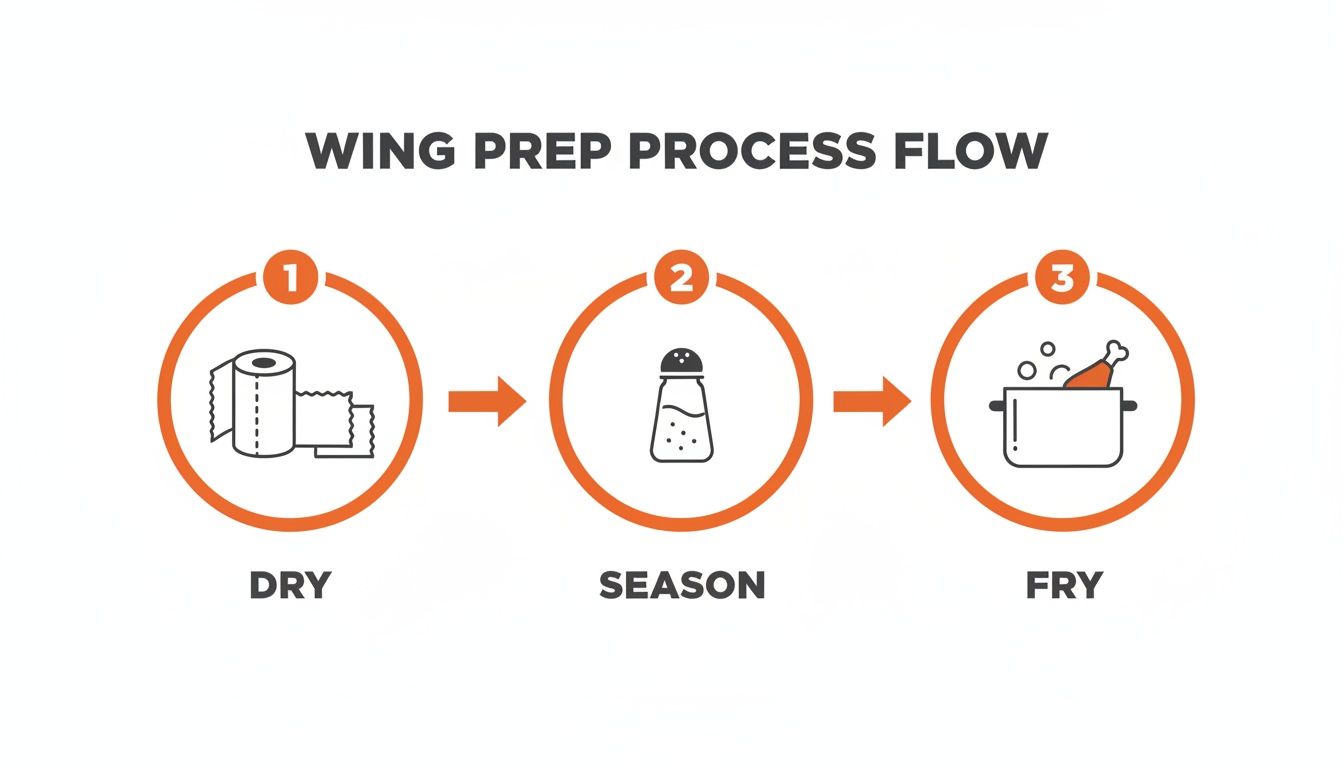 WING PREP PROCESS FLOW

1

DRY

2

SEASON

3

FRY