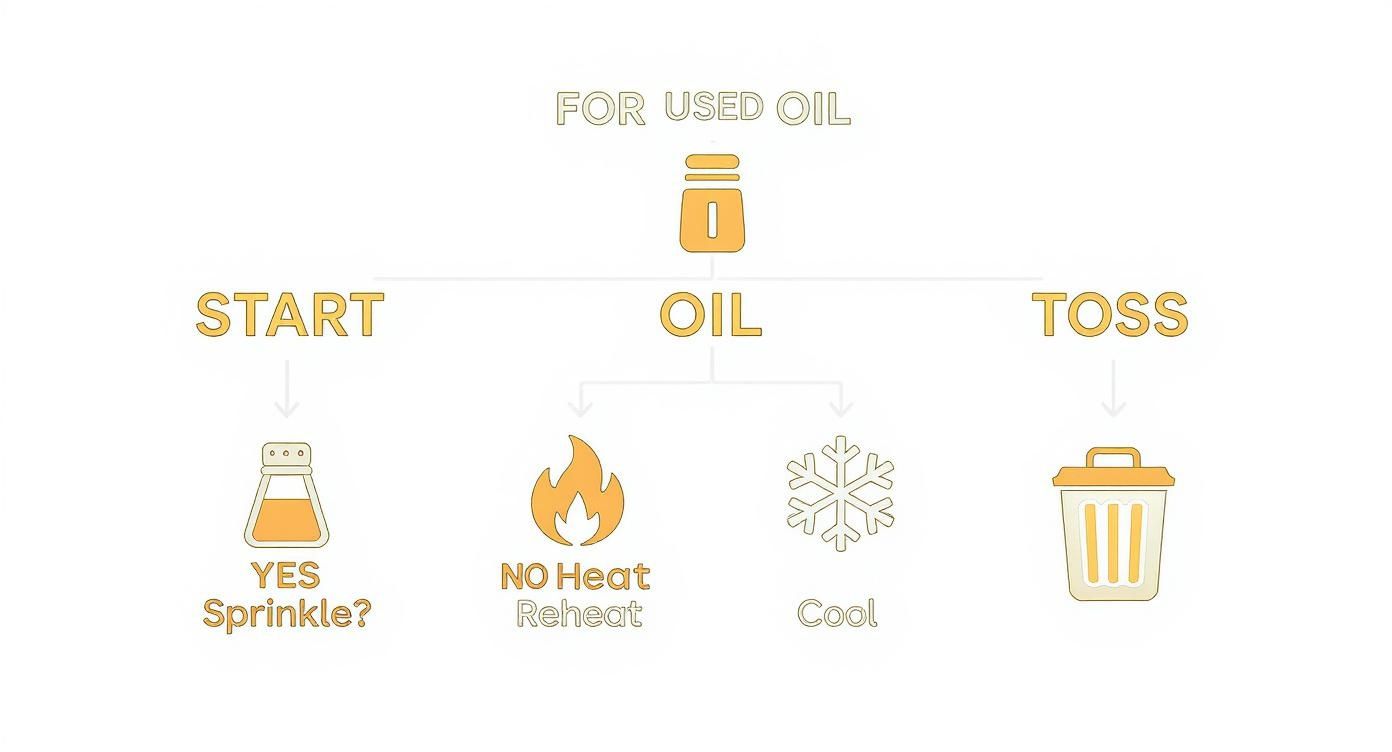 FOR USED OIL

START

OIL

TOSS

YES
Sprinkle?

NO Heat
Reheat

Cool