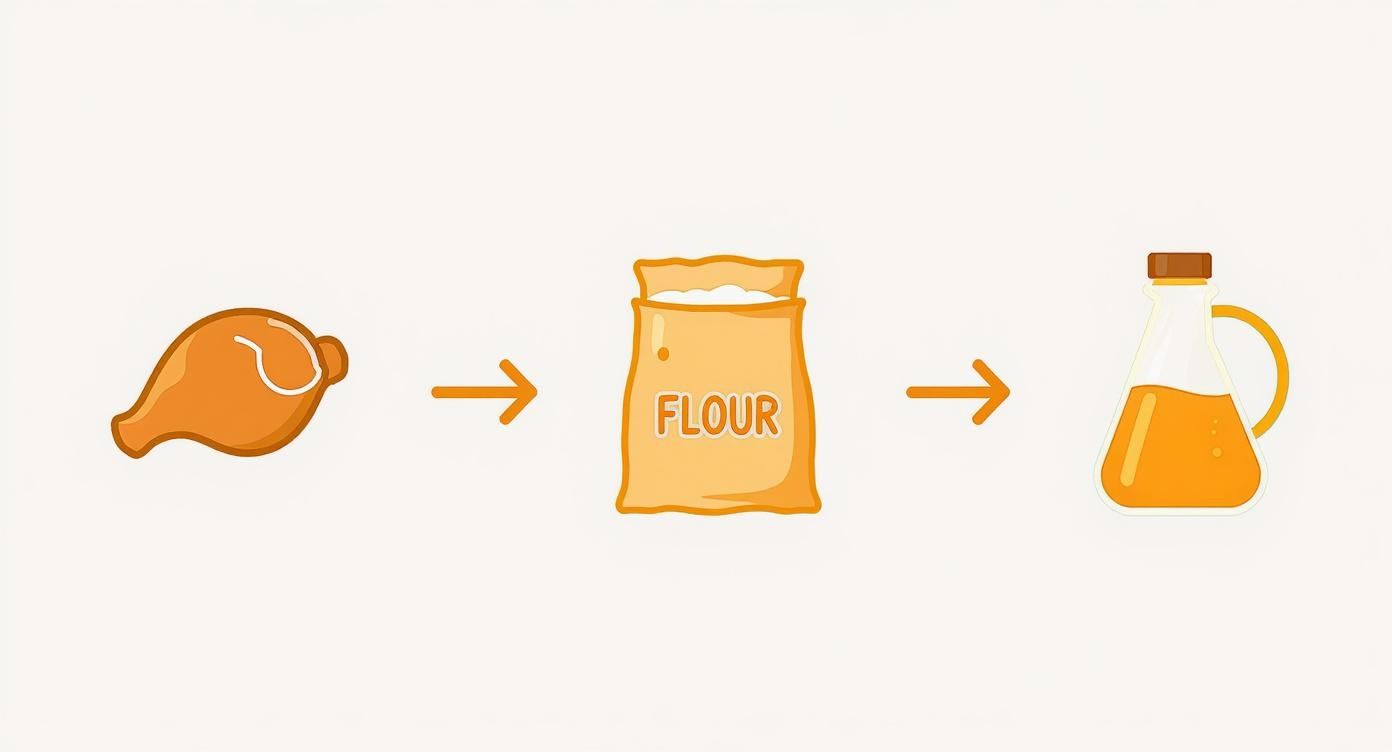 FLOUR