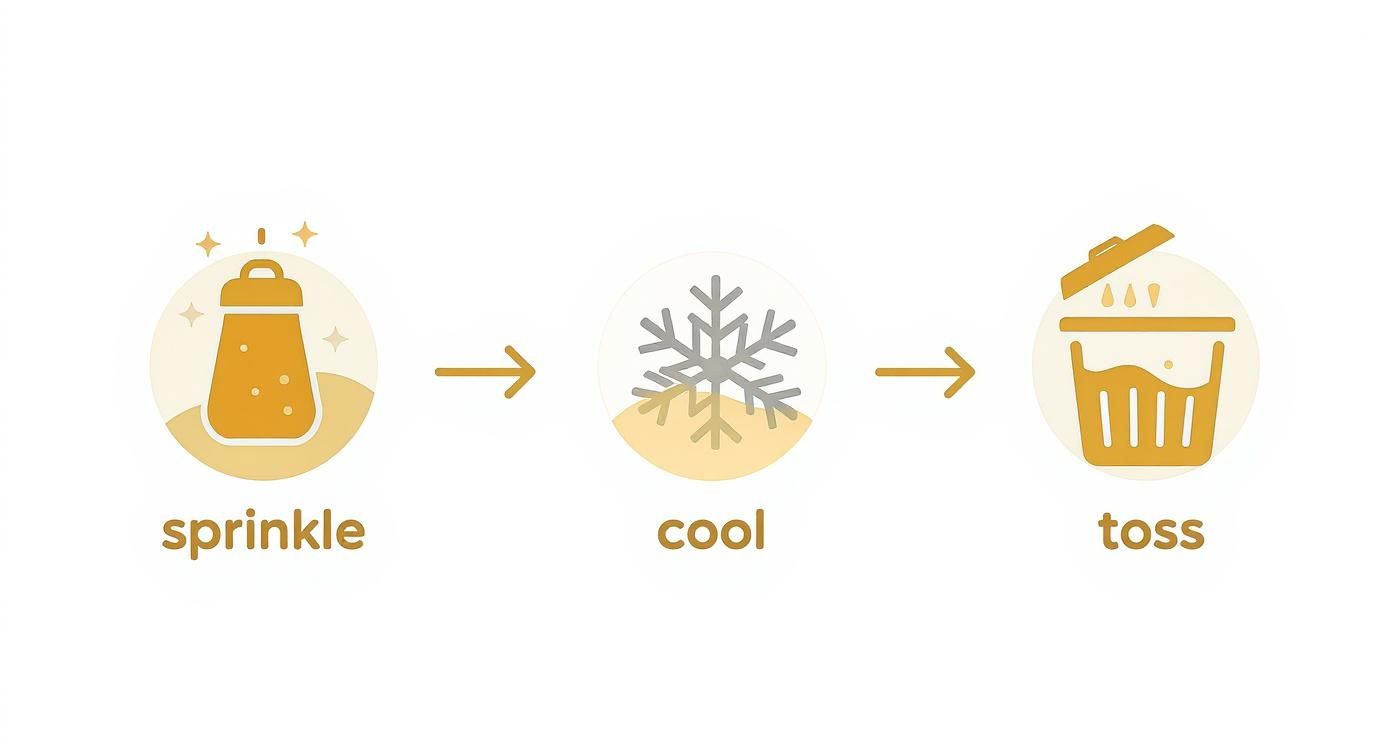 sprinkle

cool

toss