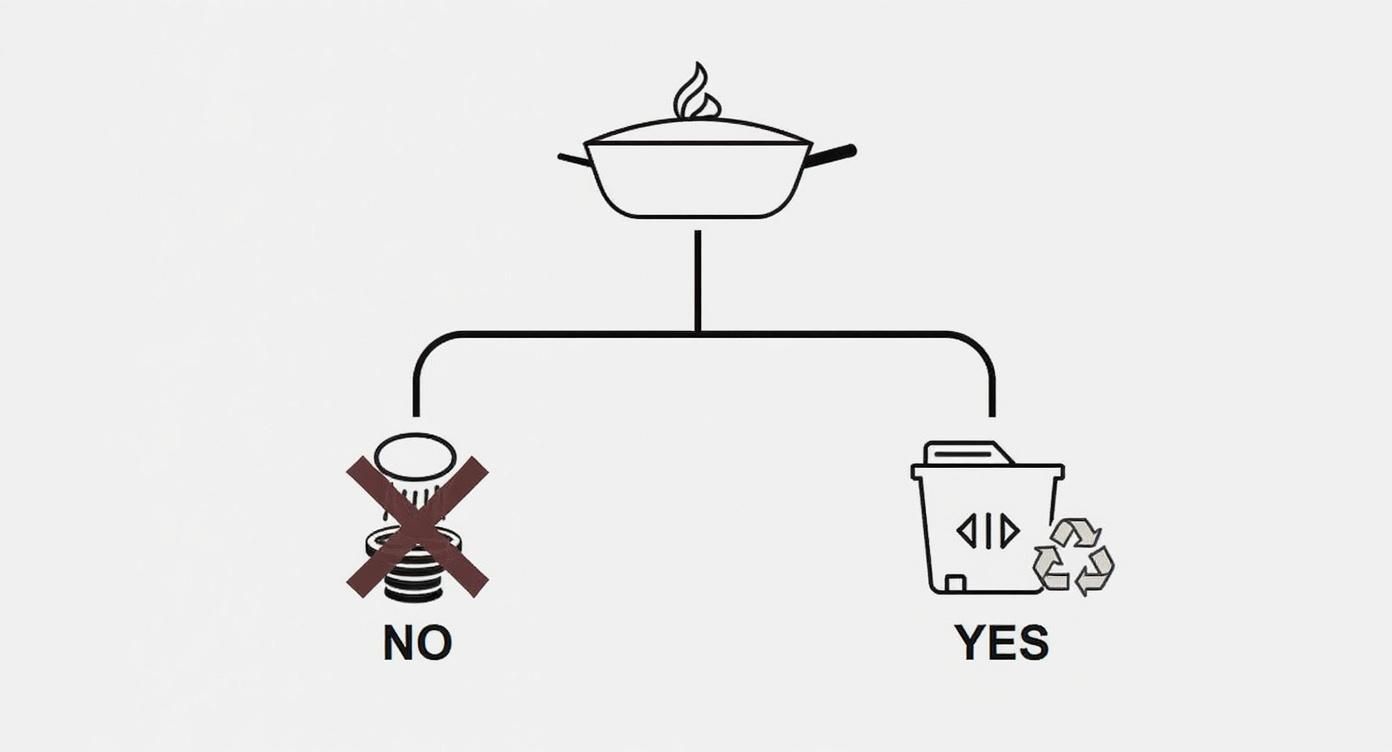 NO

YES