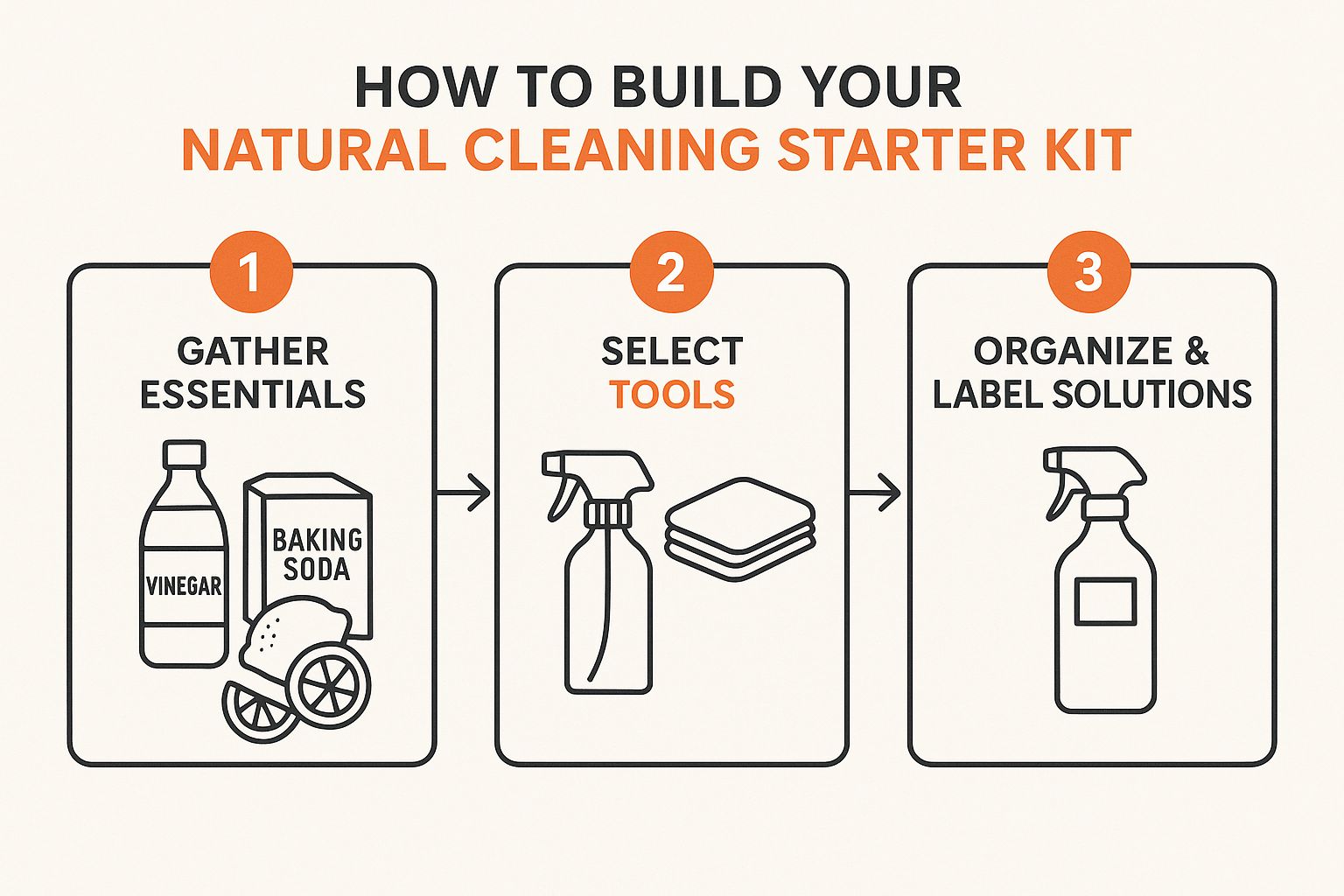 HOW TO BUILD YOUR
NATURAL CLEANING STARTER KIT

1
GATHER ESSENTIALS
VINEGAR
BAKING SODA

2
SELECT TOOLS

3
ORGANIZE & LABEL SOLUTIONS