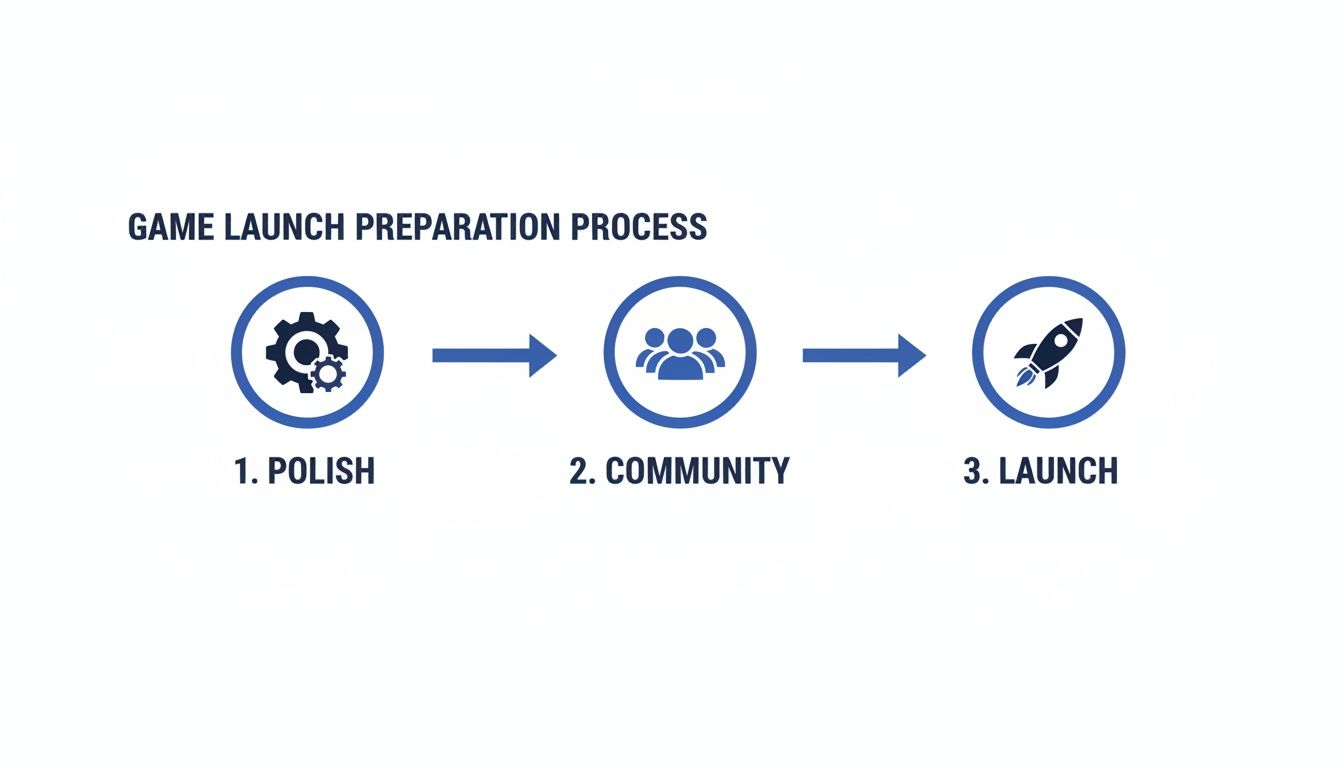 GAME LAUNCH PREPARATION PROCESS

1. POLISH

2. COMMUNITY

3. LAUNCH