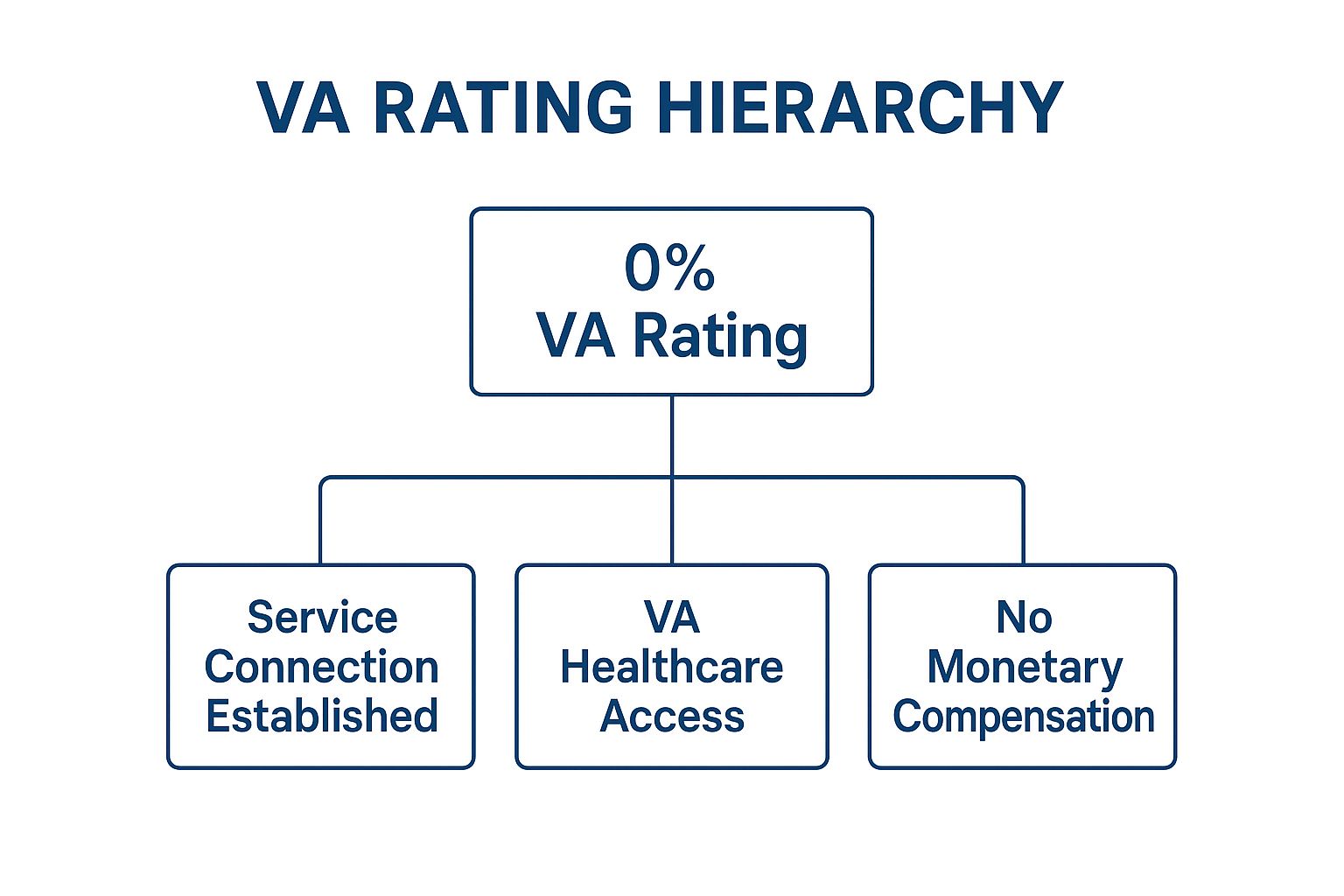 VA RATING HIERARCHY

0%
VA Rating

Service Connection Established

VA Healthcare Access

No Monetary Compensation