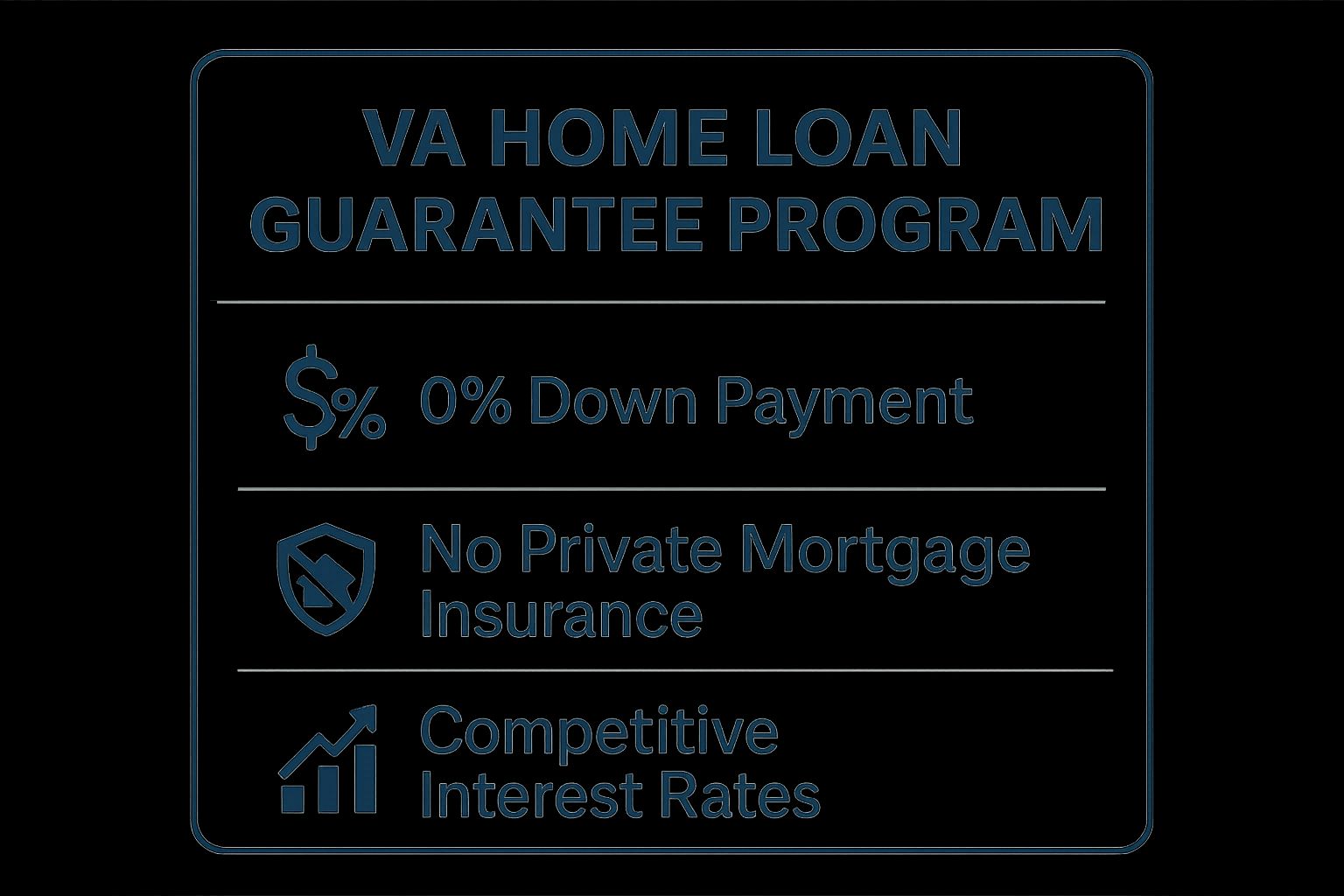 VA HOME LOAN GUARANTEE PROGRAM

$% 0% Down Payment

No Private Mortgage Insurance

Competitive Interest Rates