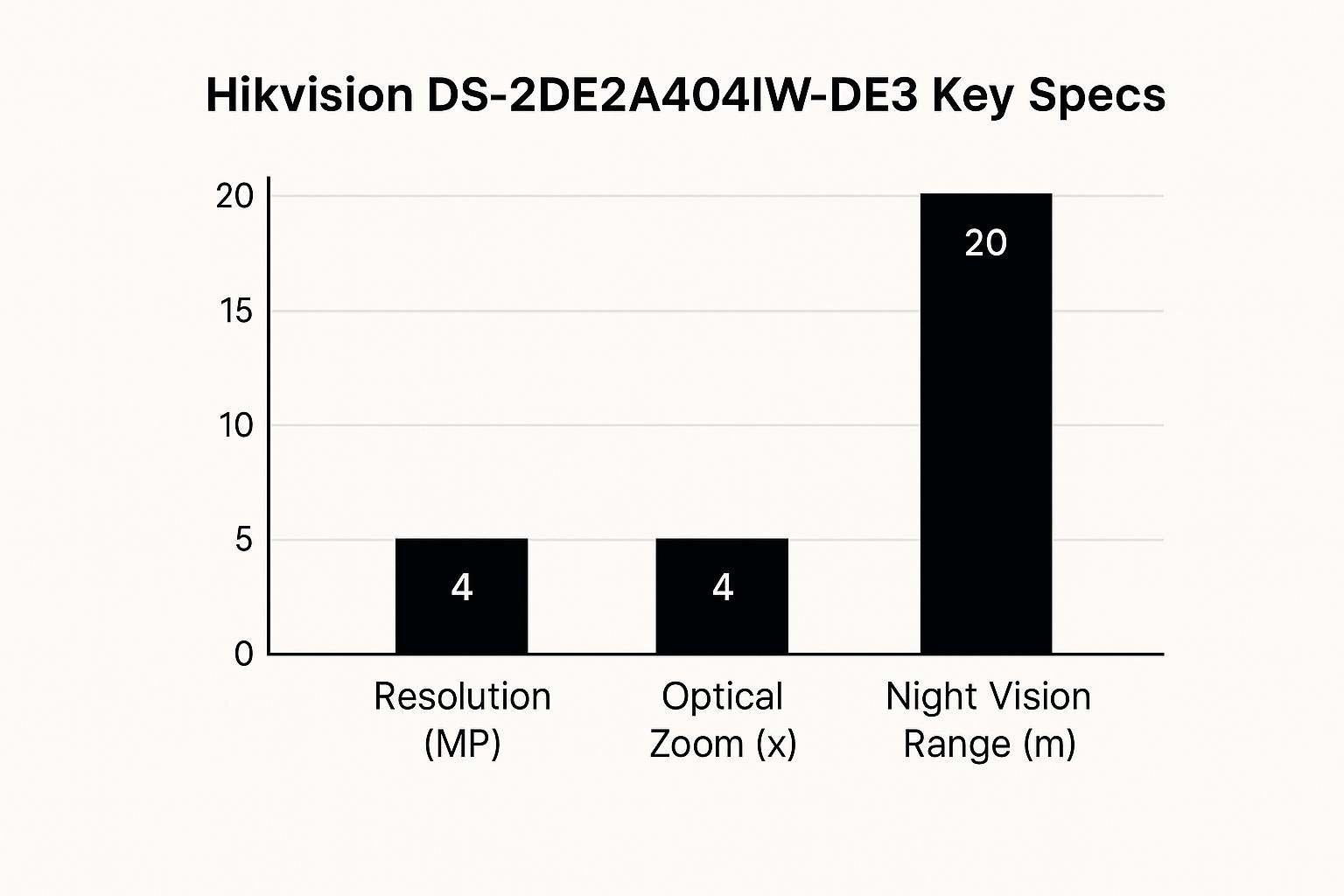 Hikvision DS-2DE2A404IW-DE3 Key Specs

20
15
10
5
0

4
4
20

Resolution (MP)
Optical Zoom (x)
Night Vision Range (m)