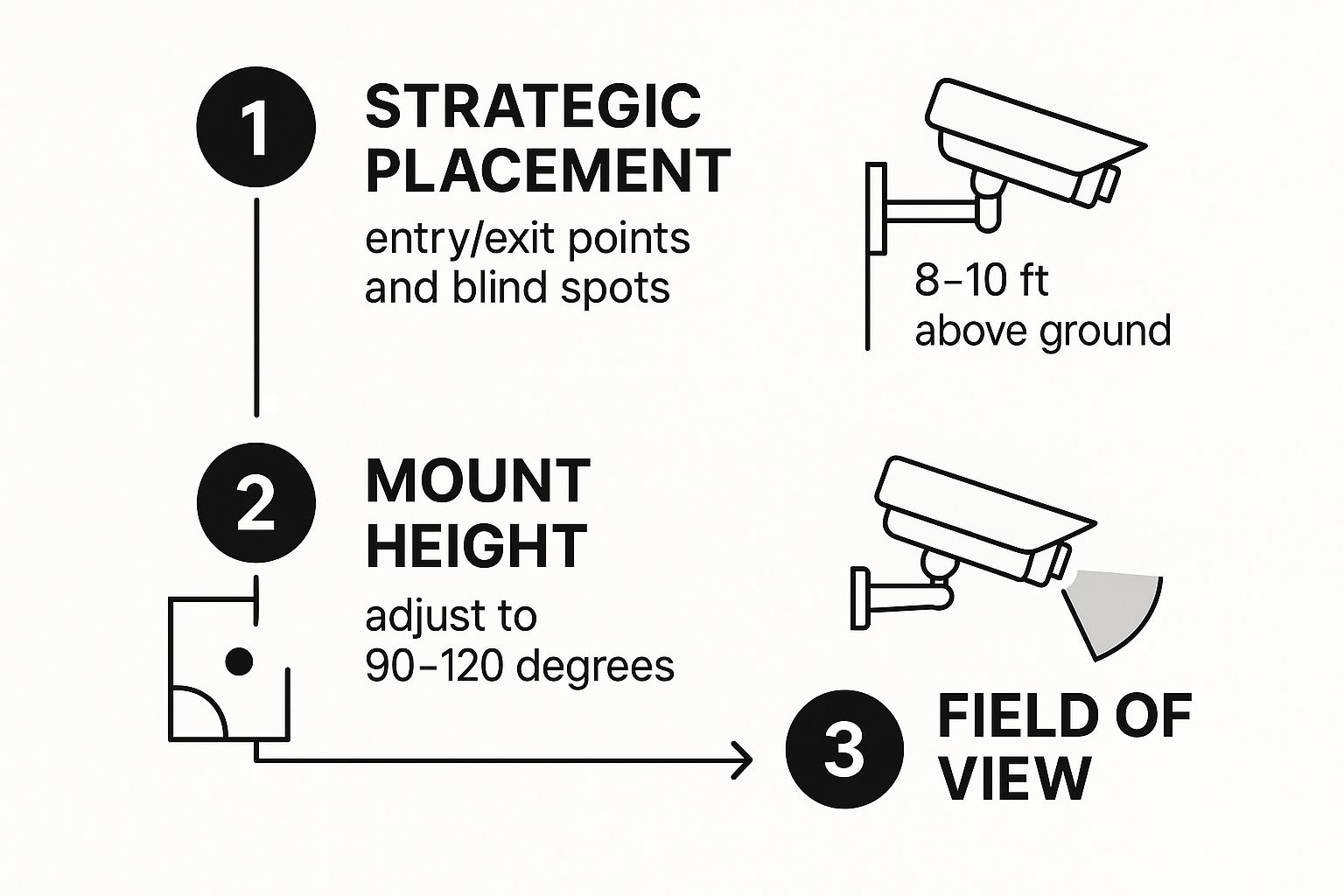 1

STRATEGIC PLACEMENT

entry/exit points and blind spots

8–10 ft above ground

2

MOUNT HEIGHT

adjust to 90–120 degrees

3

FIELD OF VIEW