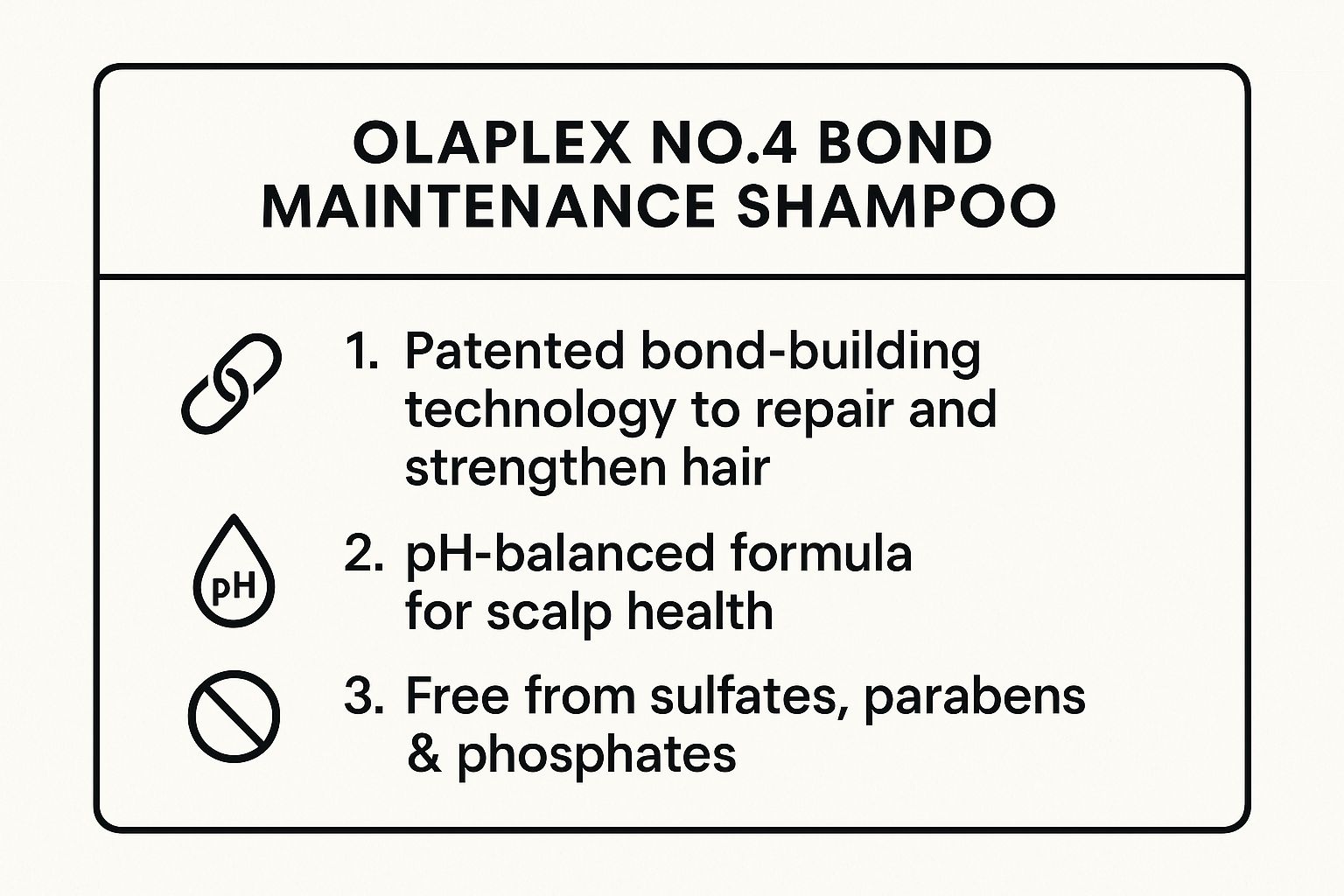 OLAPLEX NO.4 BOND MAINTENANCE SHAMPOO

1. Patented bond-building technology to repair and strengthen hair

pH

2. pH-balanced formula for scalp health

3. Free from sulfates, parabens & phosphates