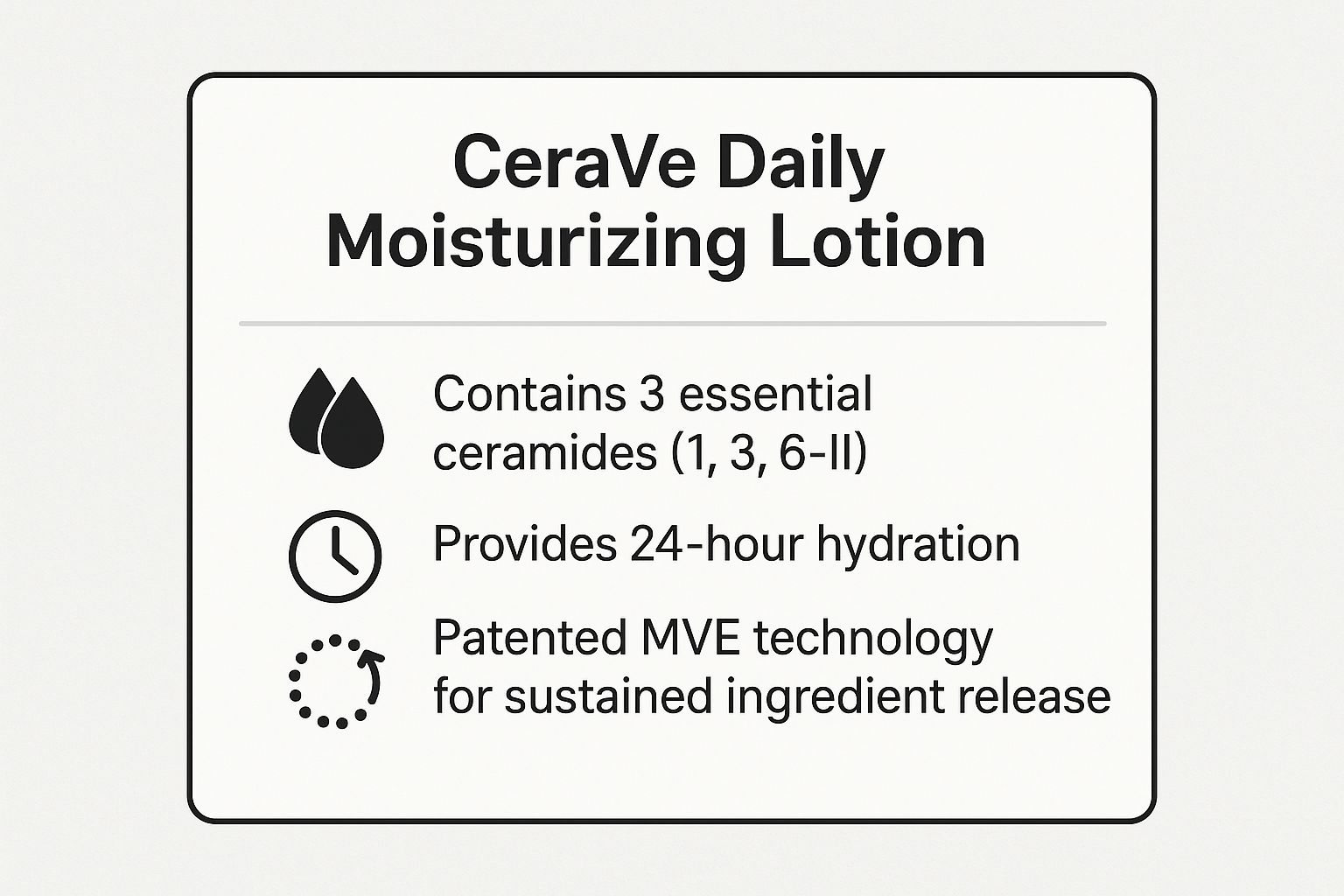 CeraVe Daily Moisturizing Lotion

Contains 3 essential ceramides (1, 3, 6-II)

Provides 24-hour hydration

Patented MVE technology for sustained ingredient release