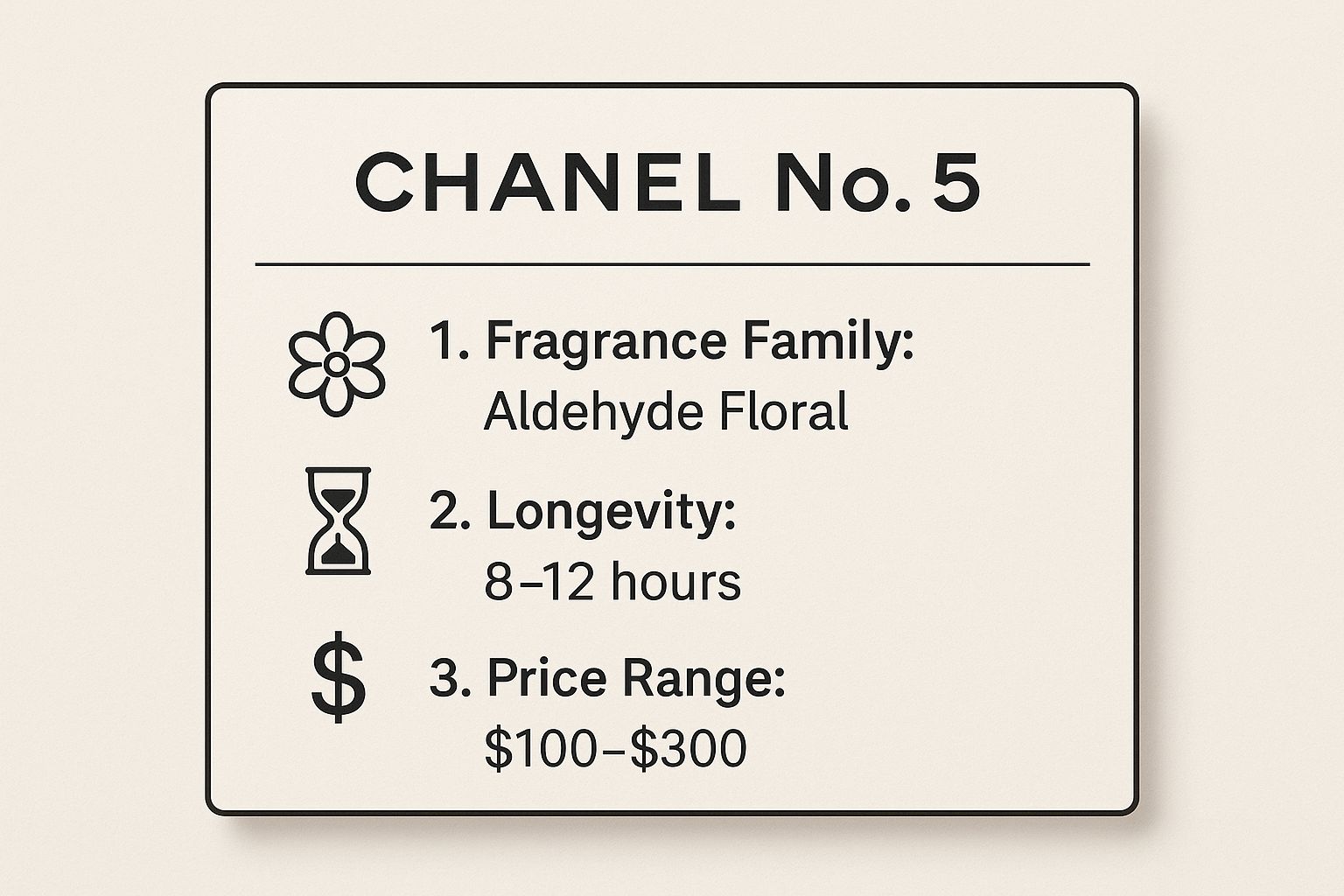 CHANEL No. 5

1. Fragrance Family:
Aldehyde Floral

2. Longevity:
8–12 hours

$

3. Price Range:
\$100–\$300