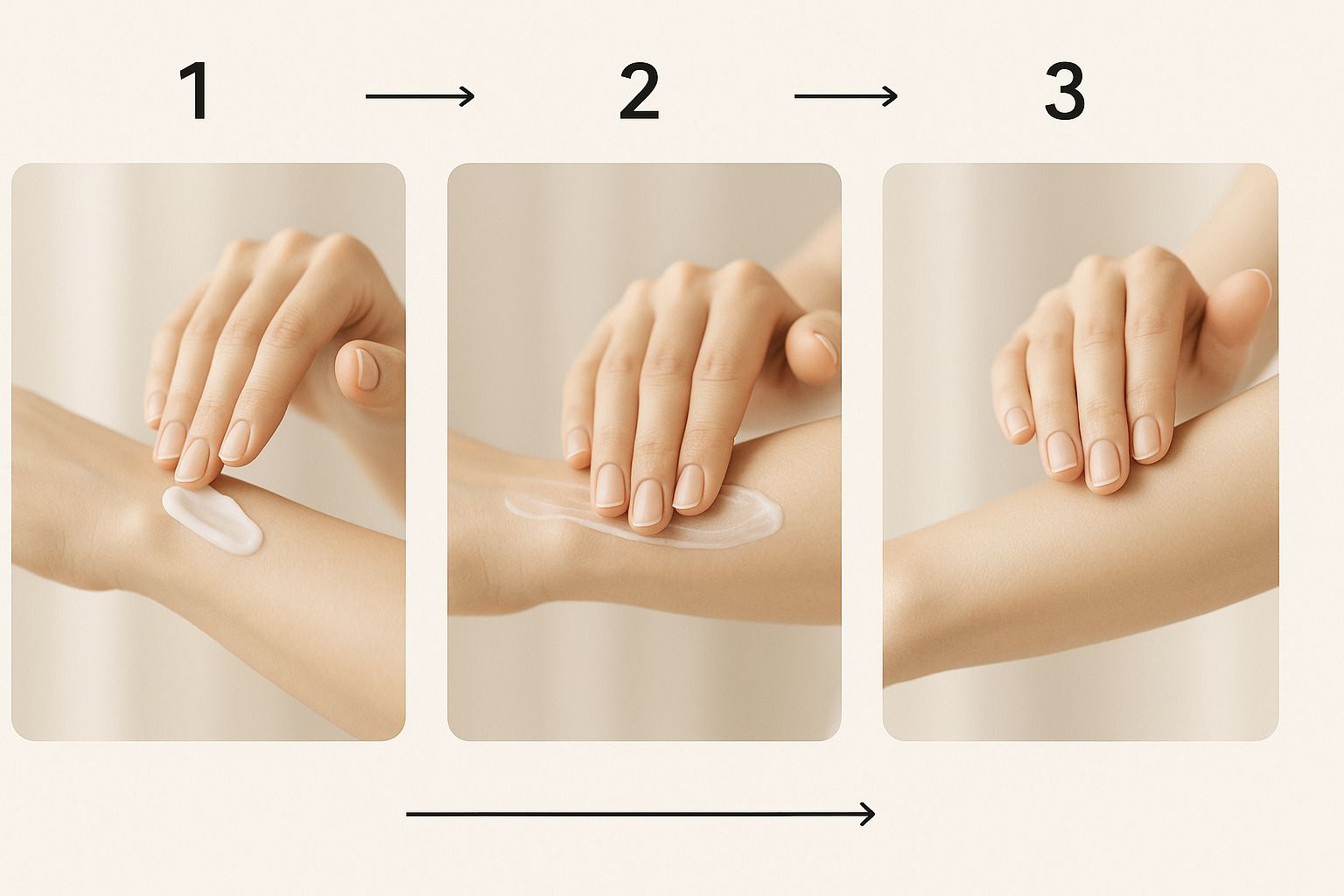 1

2

3