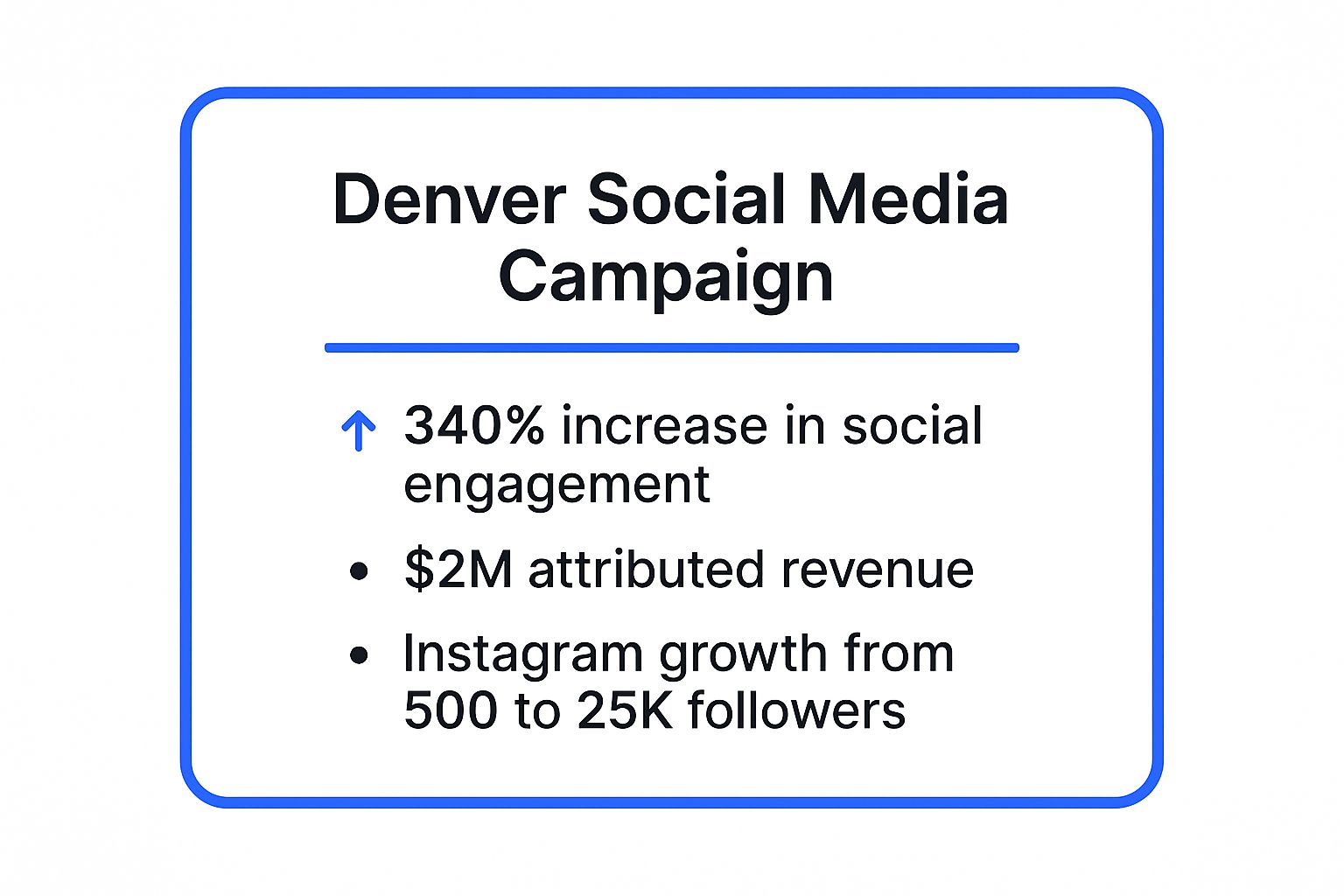 Denver Social Media Campaign

↑ 340% increase in social engagement

• \$2M attributed revenue

• Instagram growth from 500 to 25K followers