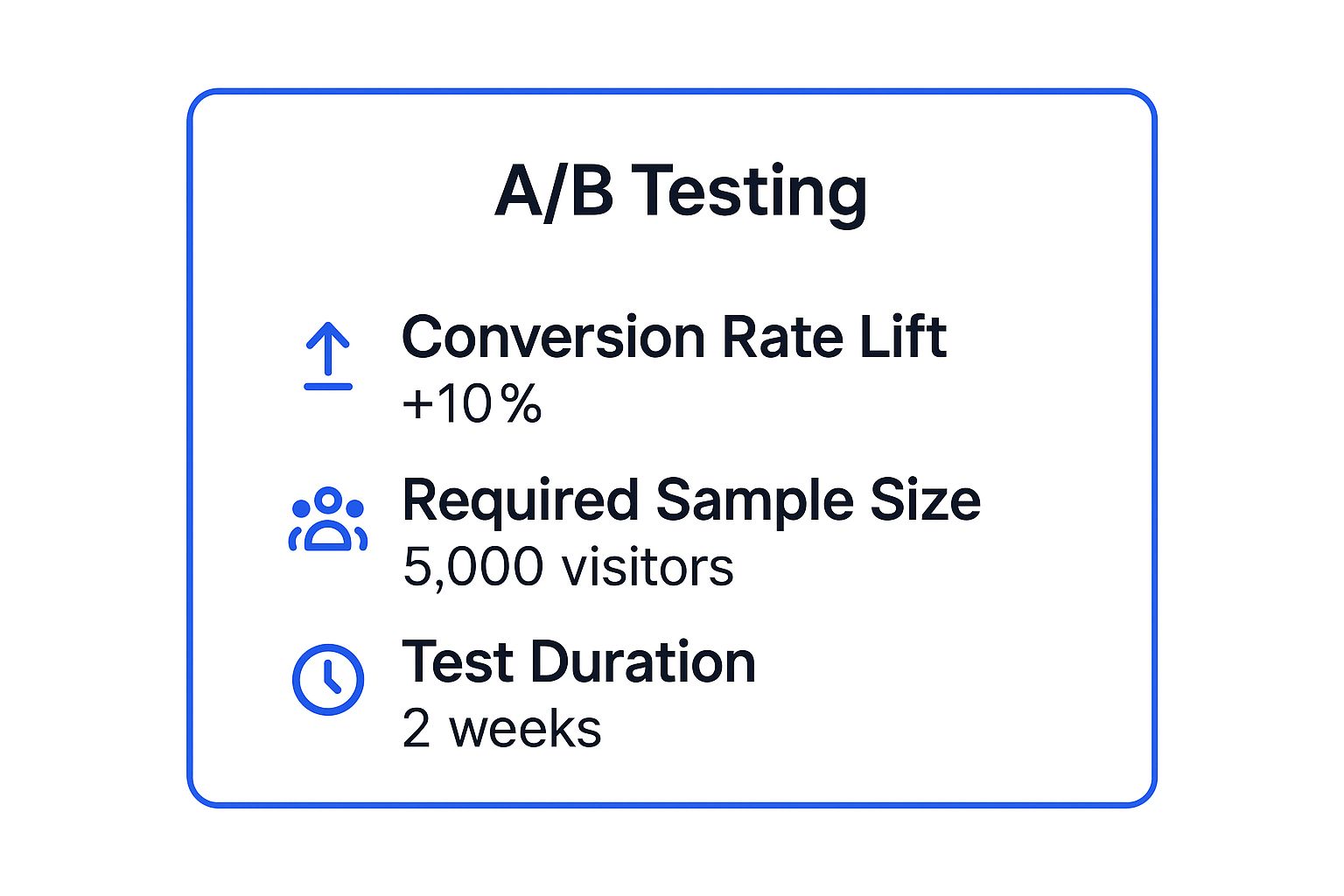 A/B Testing

Conversion Rate Lift
+10%

Required Sample Size
5,000 visitors

Test Duration
2 weeks