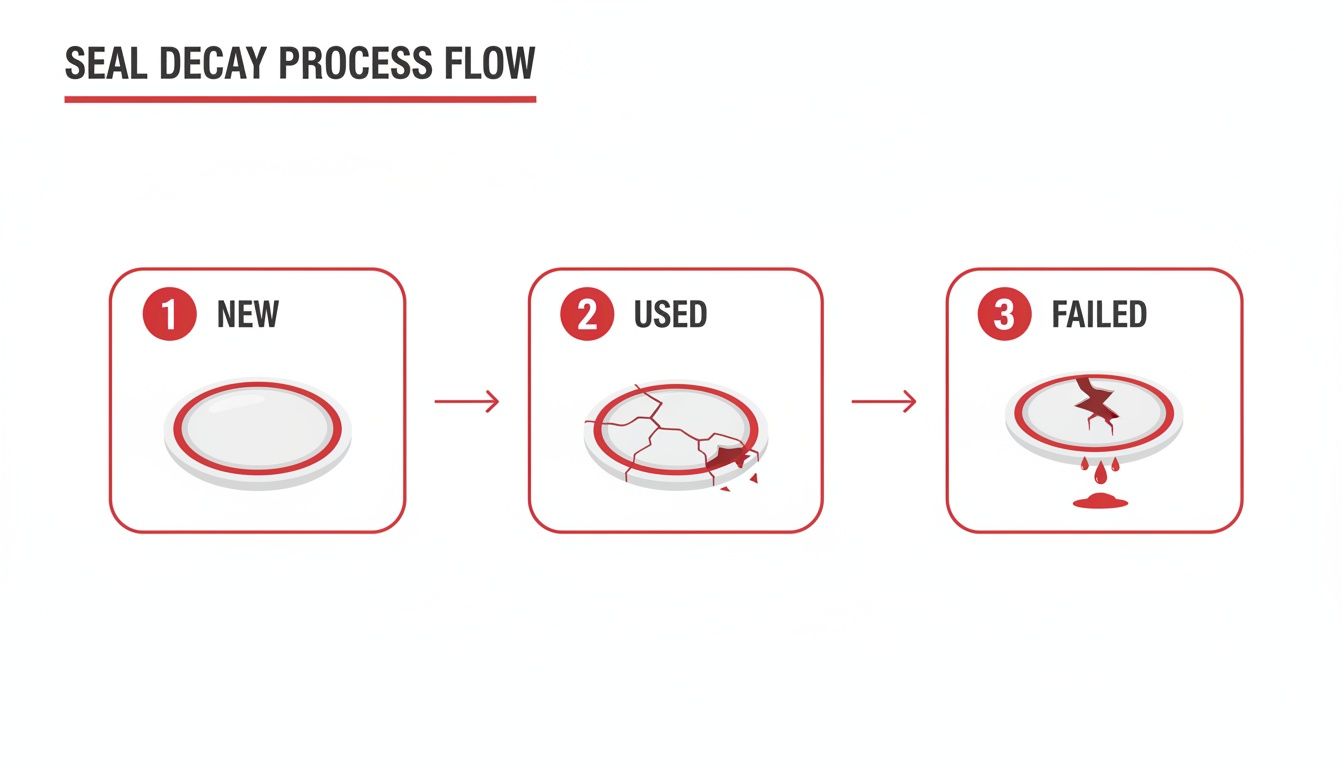 SEAL DECAY PROCESS FLOW

1 NEW

2 USED

3 FAILED