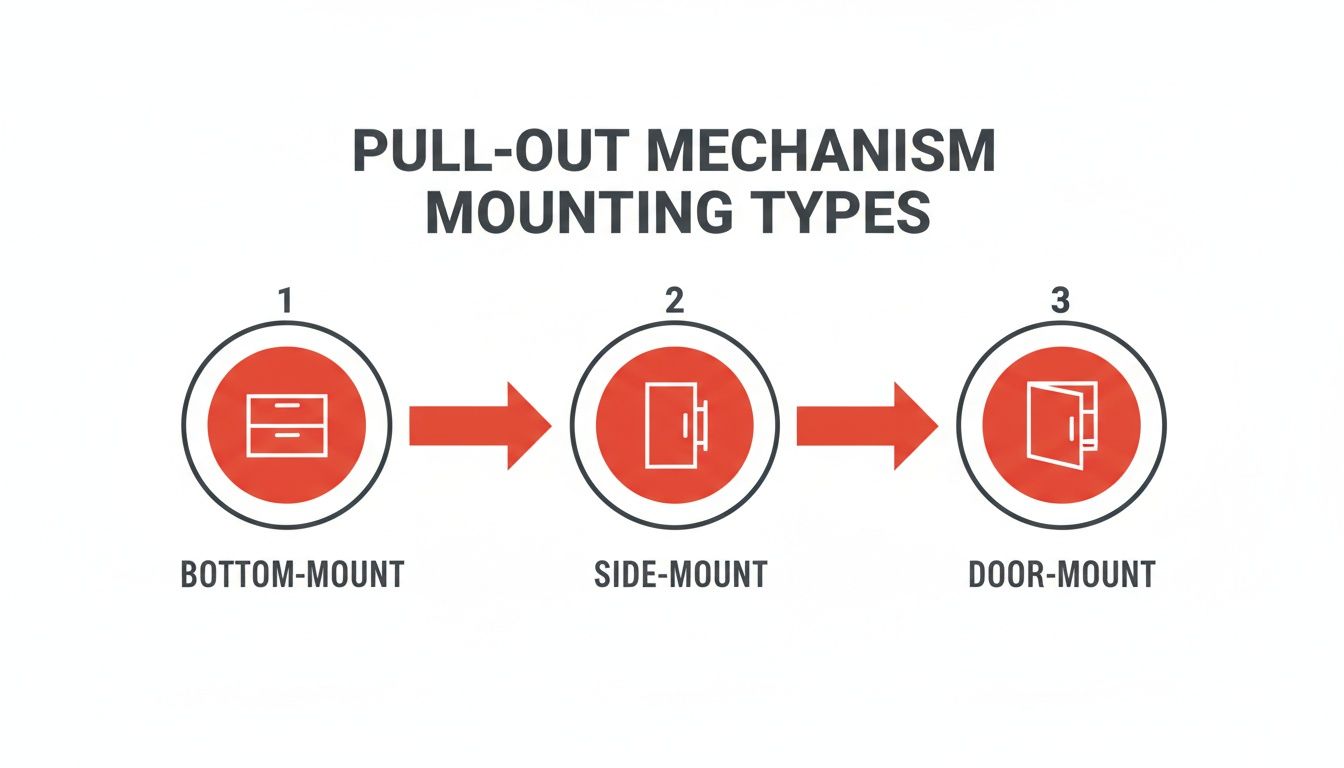 PULL-OUT MECHANISM MOUNTING TYPES

1

BOTTOM-MOUNT

2

SIDE-MOUNT

3

DOOR-MOUNT