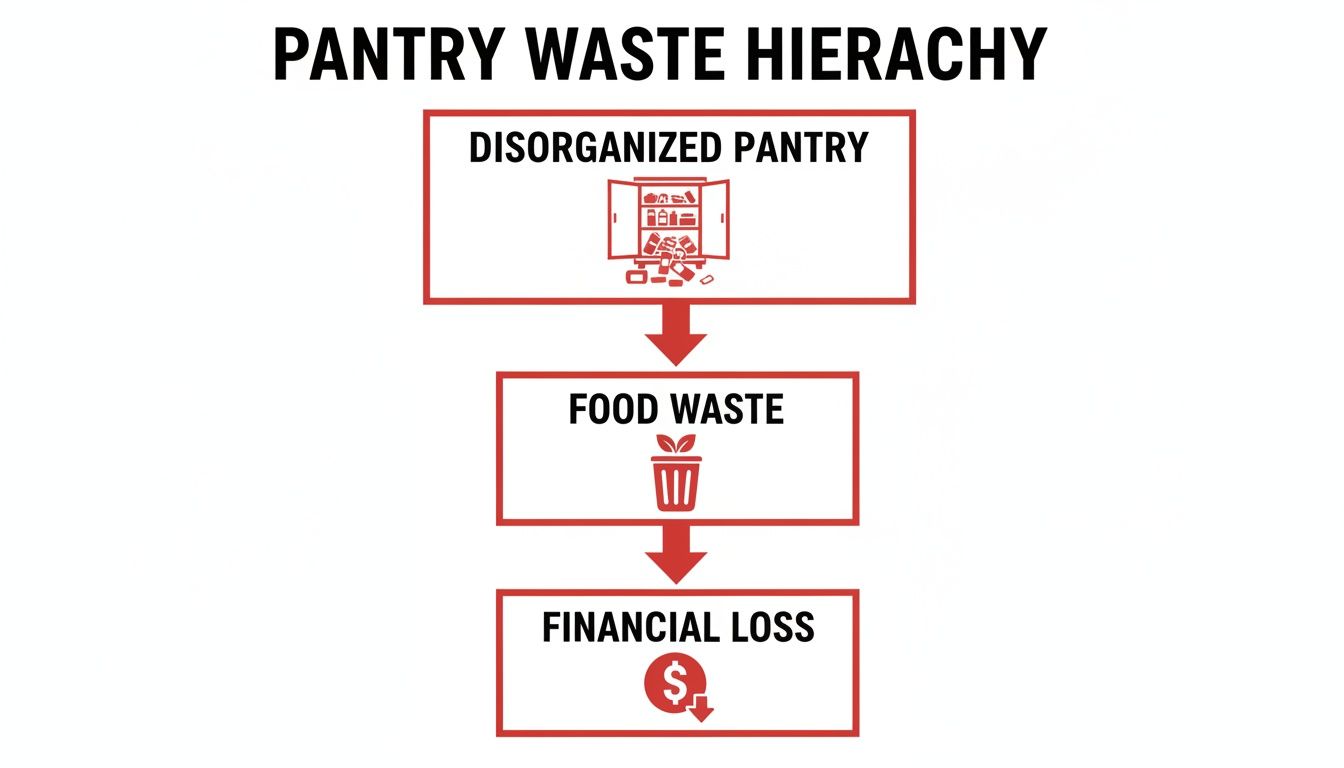 PANTRY WASTE HIERACHY

DISORGANIZED PANTRY

FOOD WASTE

FINANCIAL LOSS

$