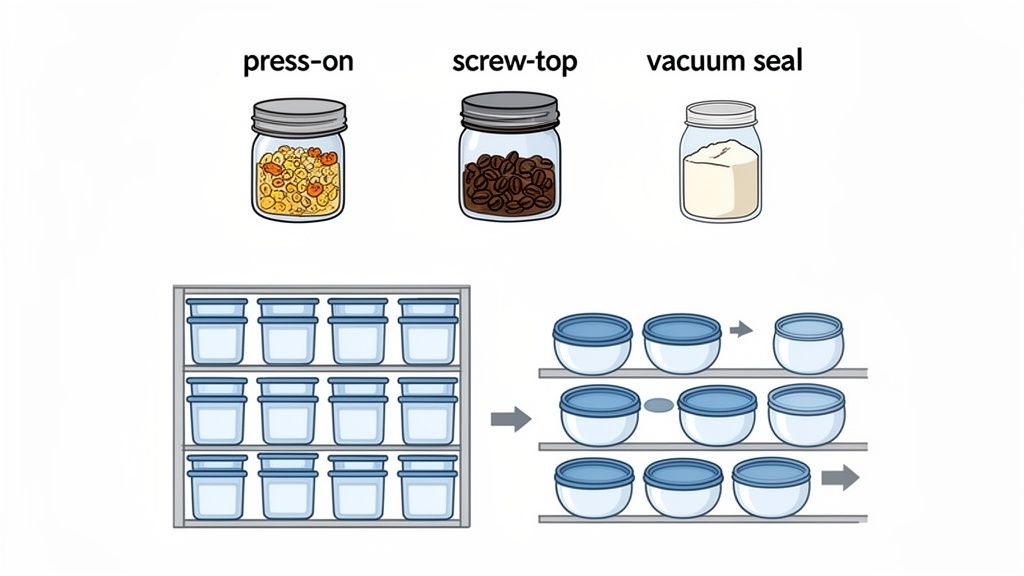 press-on screw-top vacuum seal