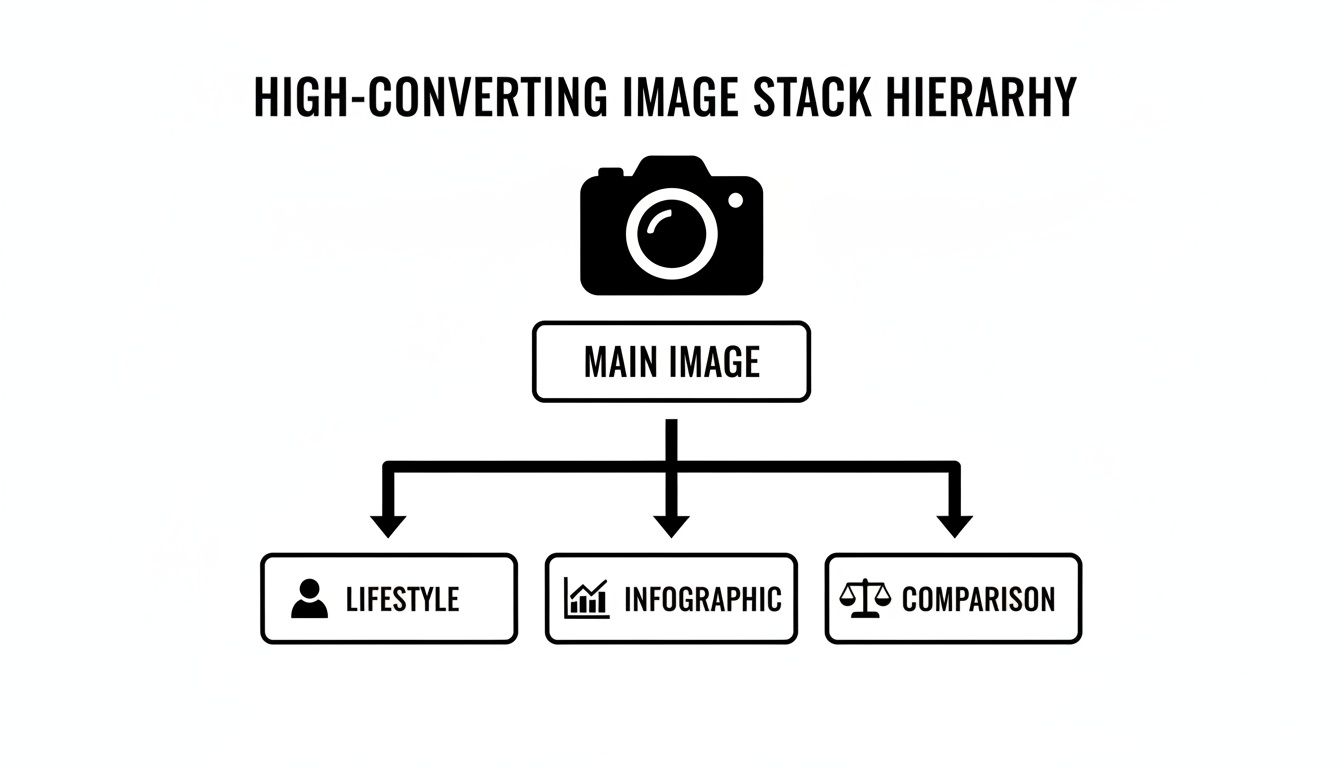 HIGH-CONVERTING IMAGE STACK HIERARHY

MAIN IMAGE

LIFESTYLE

INFOGRAPHIC

COMPARISON