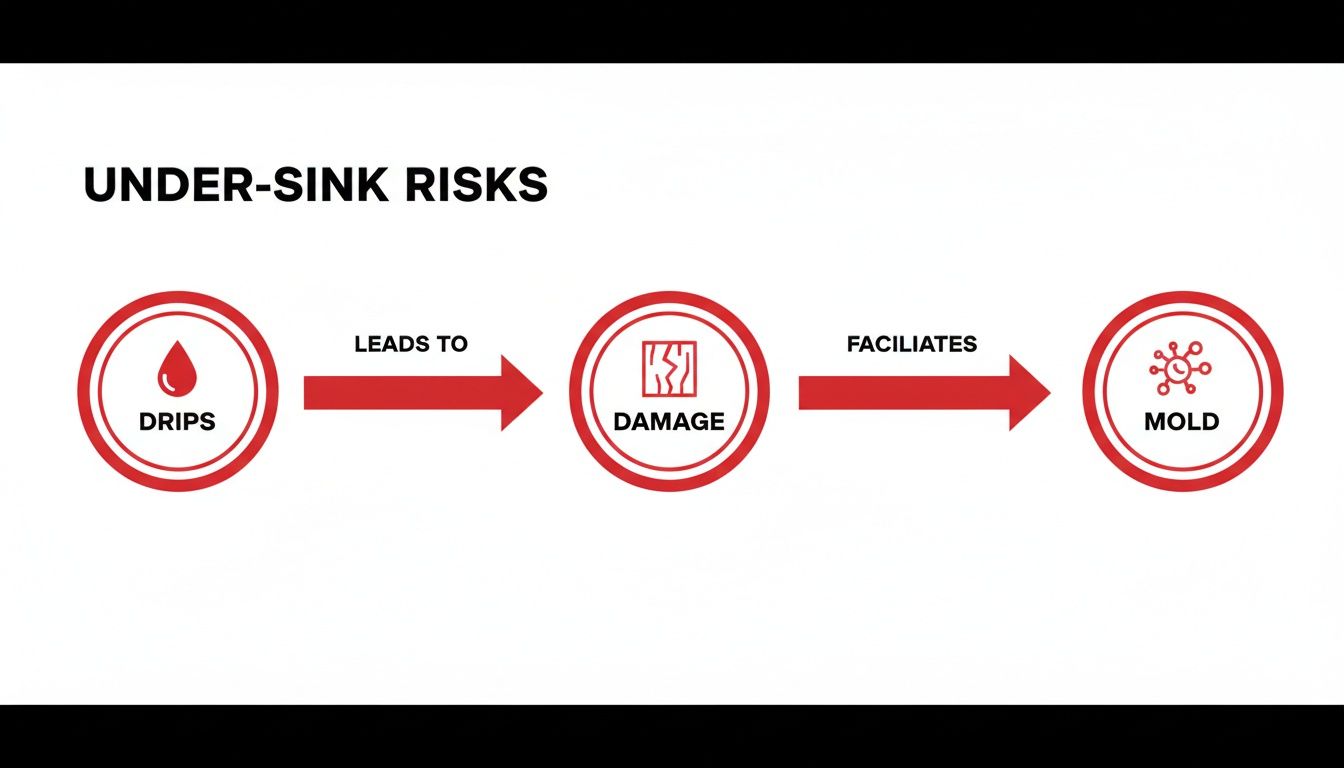 UNDER-SINK RISKS

DRIPS

LEADS TO

DAMAGE

FACILIATES

MOLD