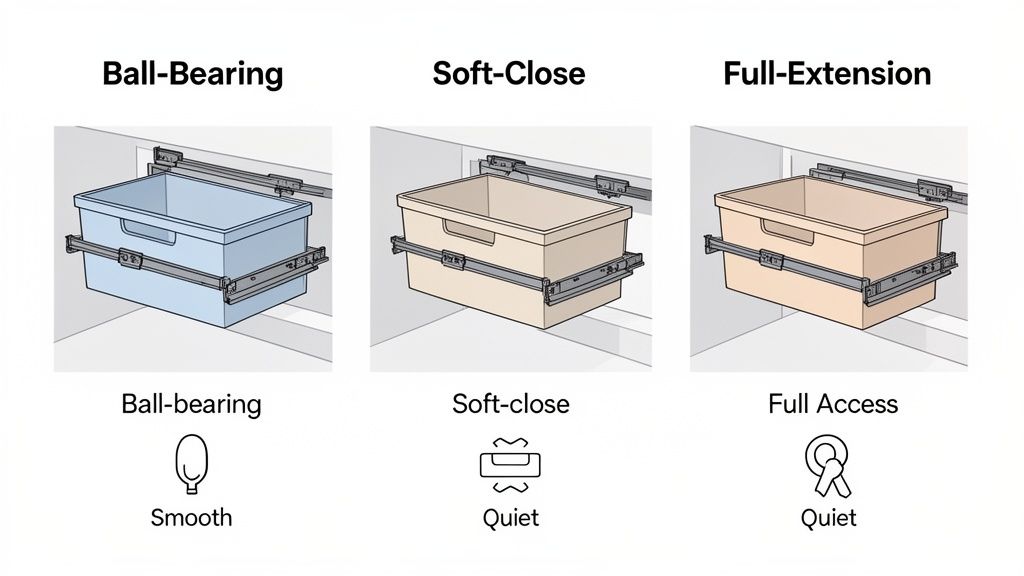 Ball-Bearing

Ball-bearing

Smooth

Soft-Close

Soft-close

Quiet

Full-Extension

Full Access

Quiet