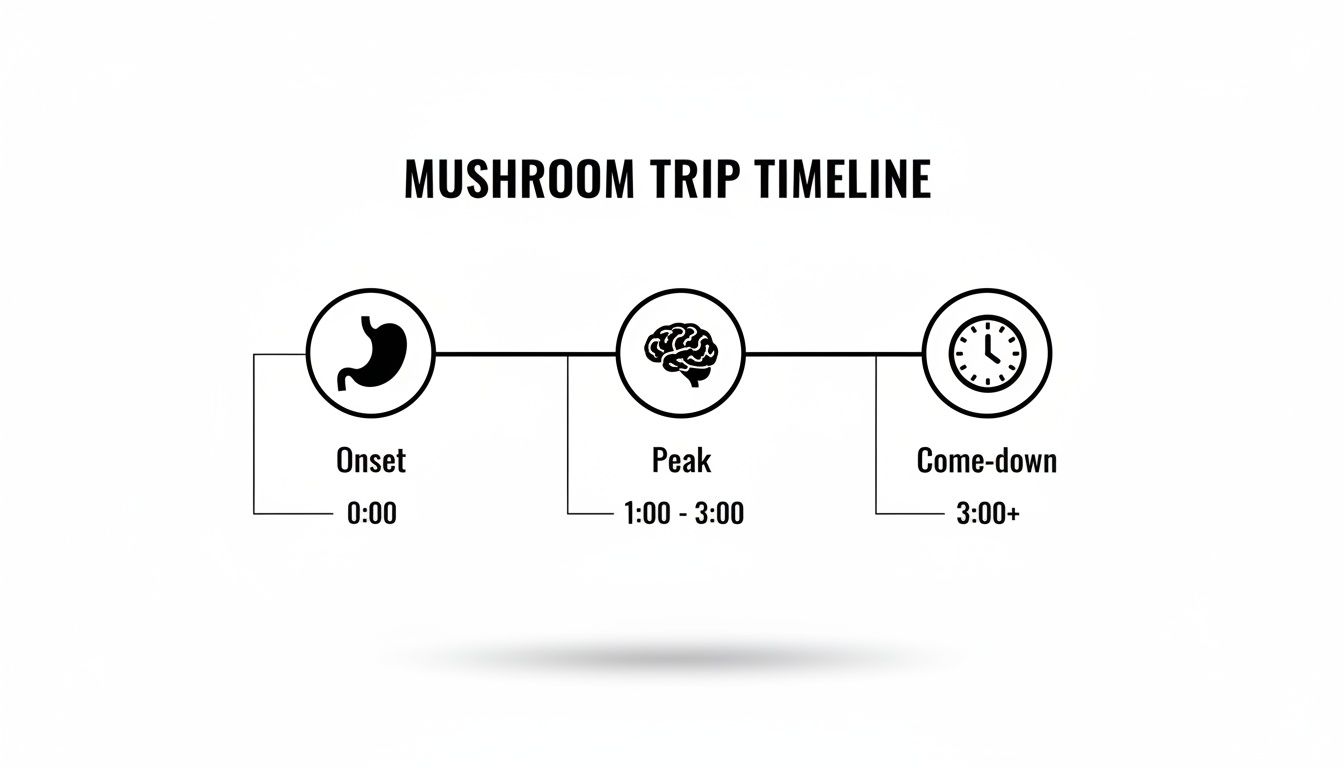 MUSHROOM TRIP TIMELINE

Onset
0:00

Peak
1:00 - 3:00

Come-down
3:00+