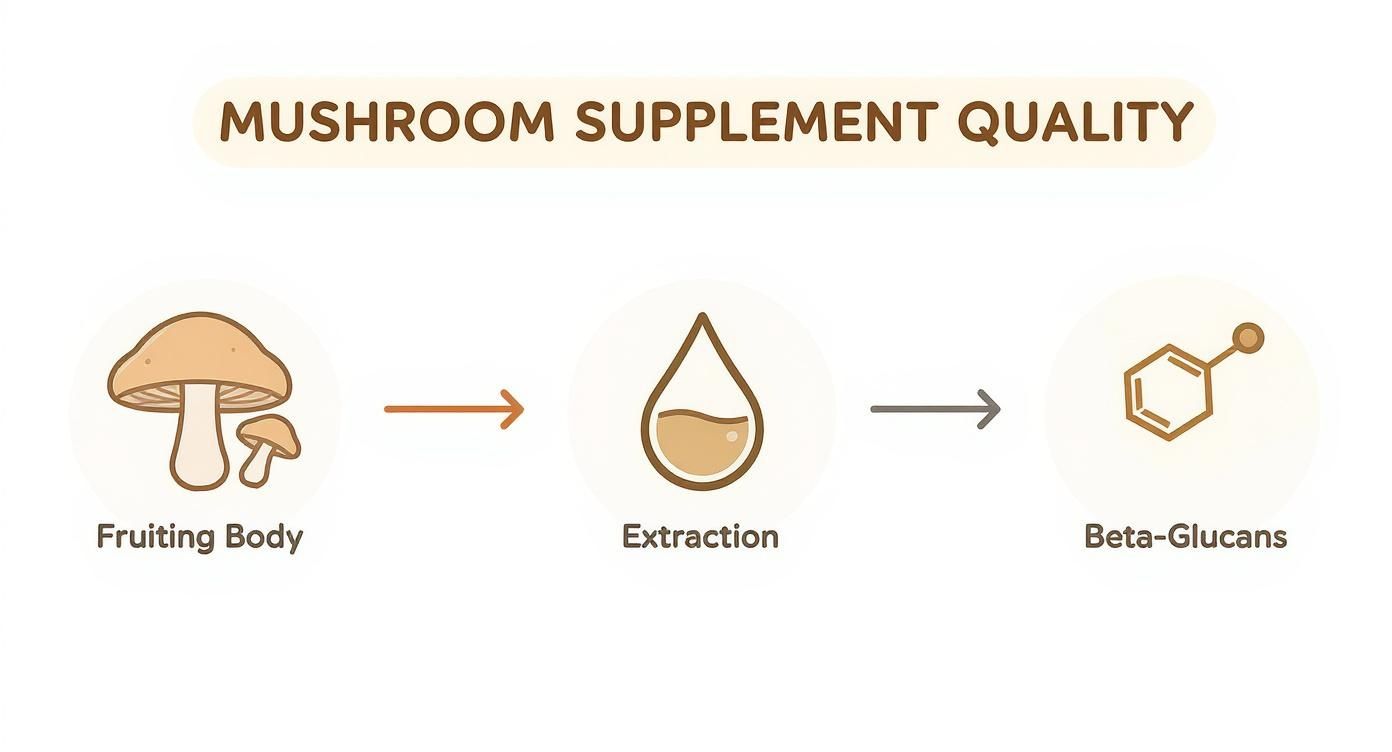 MUSHROOM SUPPLEMENT QUALITY

Fruiting Body

Extraction

Beta-Glucans