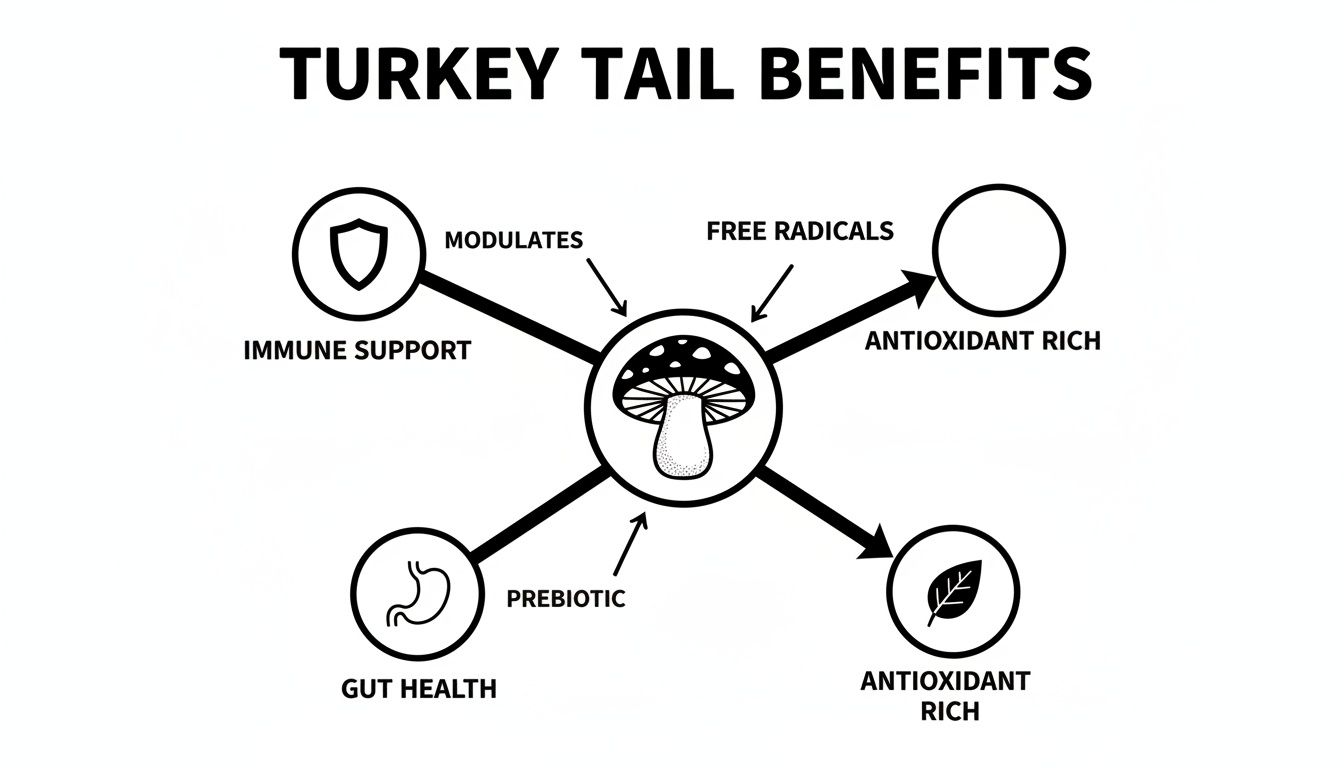 TURKEY TAIL BENEFITS

MODULATES

FREE RADICALS

IMMUNE SUPPORT

ANTIOXIDANT RICH

PREBIOTIC

GUT HEALTH

ANTIOXIDANT RICH