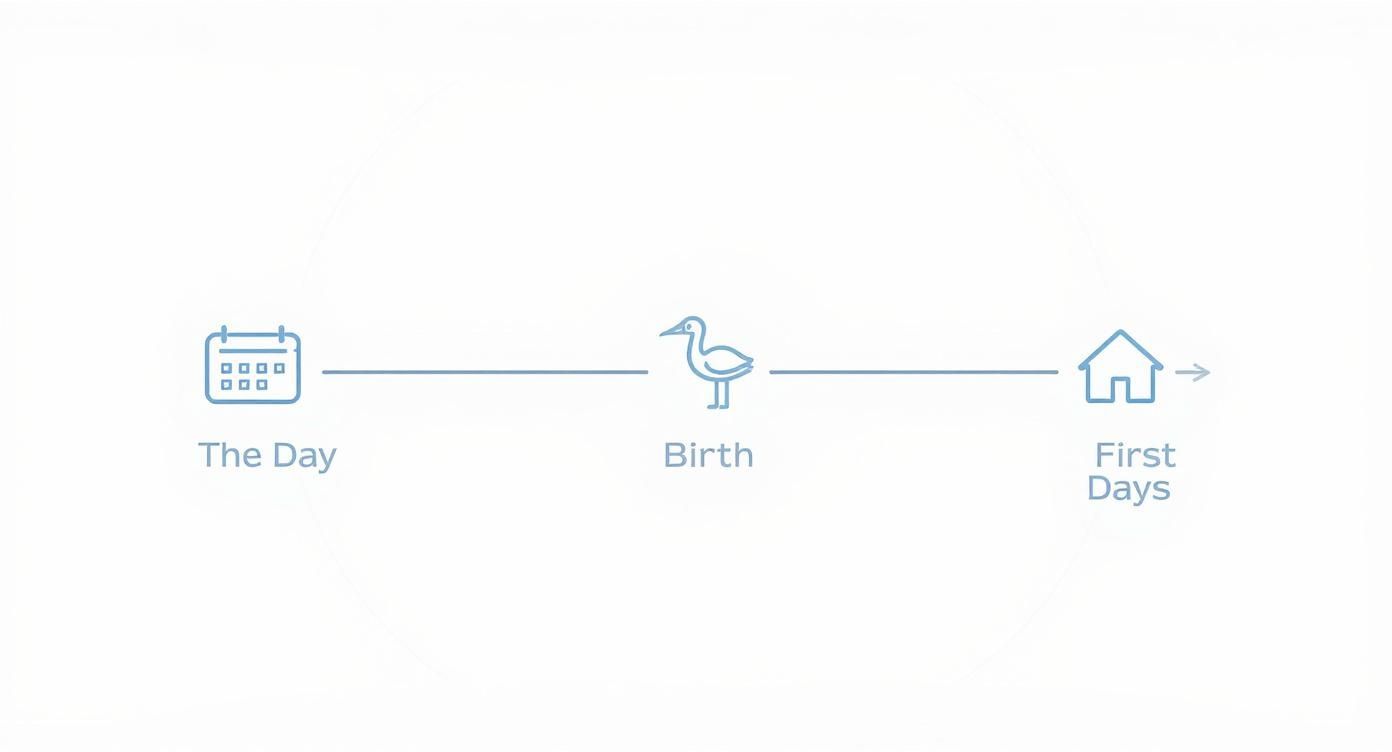 The Day

Birth

First Days