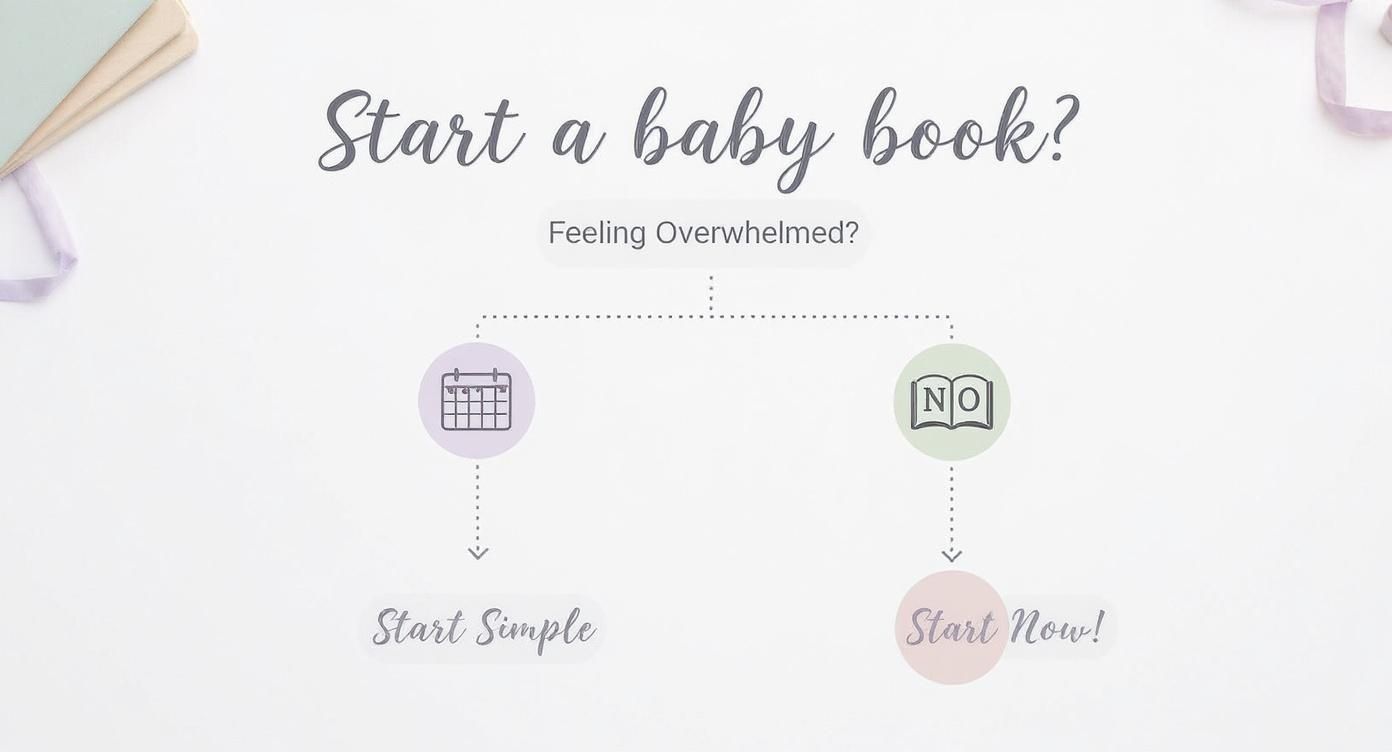 Start a baby book?

Feeling Overwhelmed?

NO

Start Simple

Start Now!