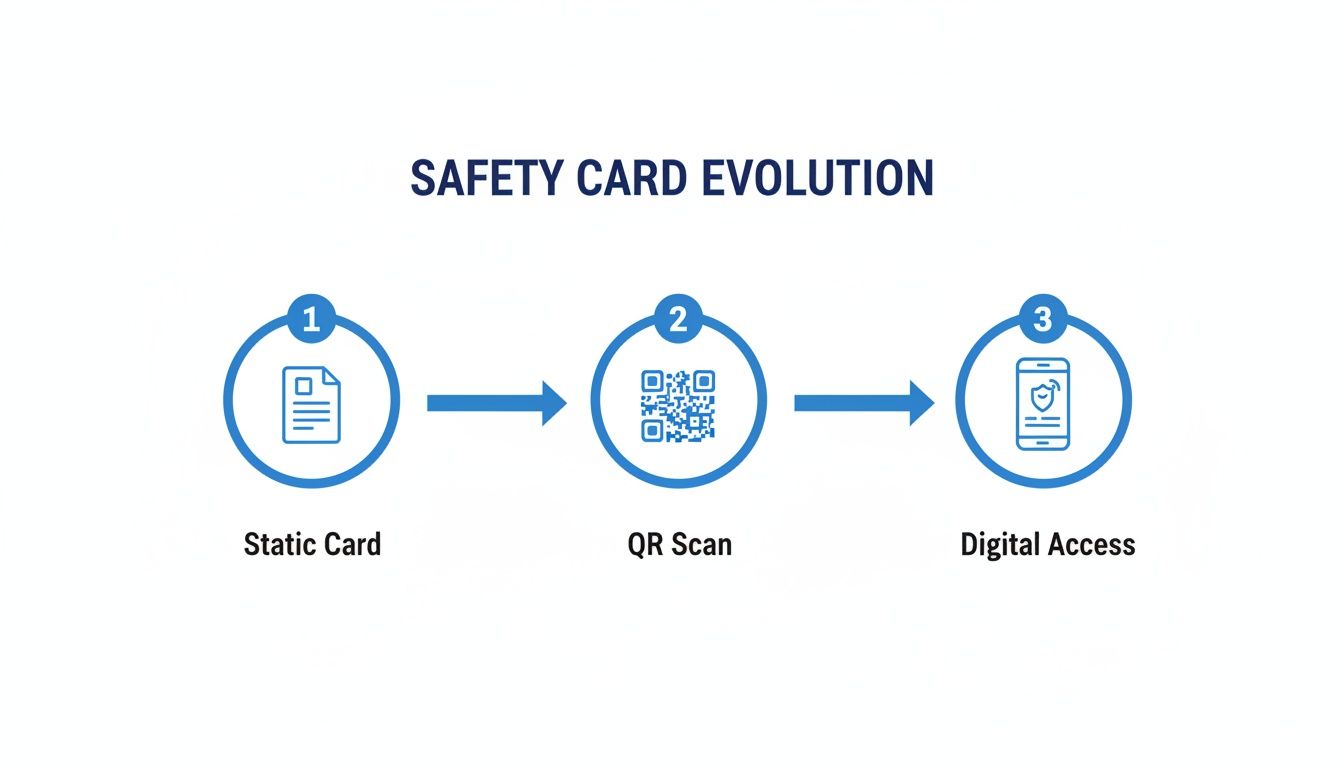 SAFETY CARD EVOLUTION

1

Static Card

2

QR Scan

3

Digital Access