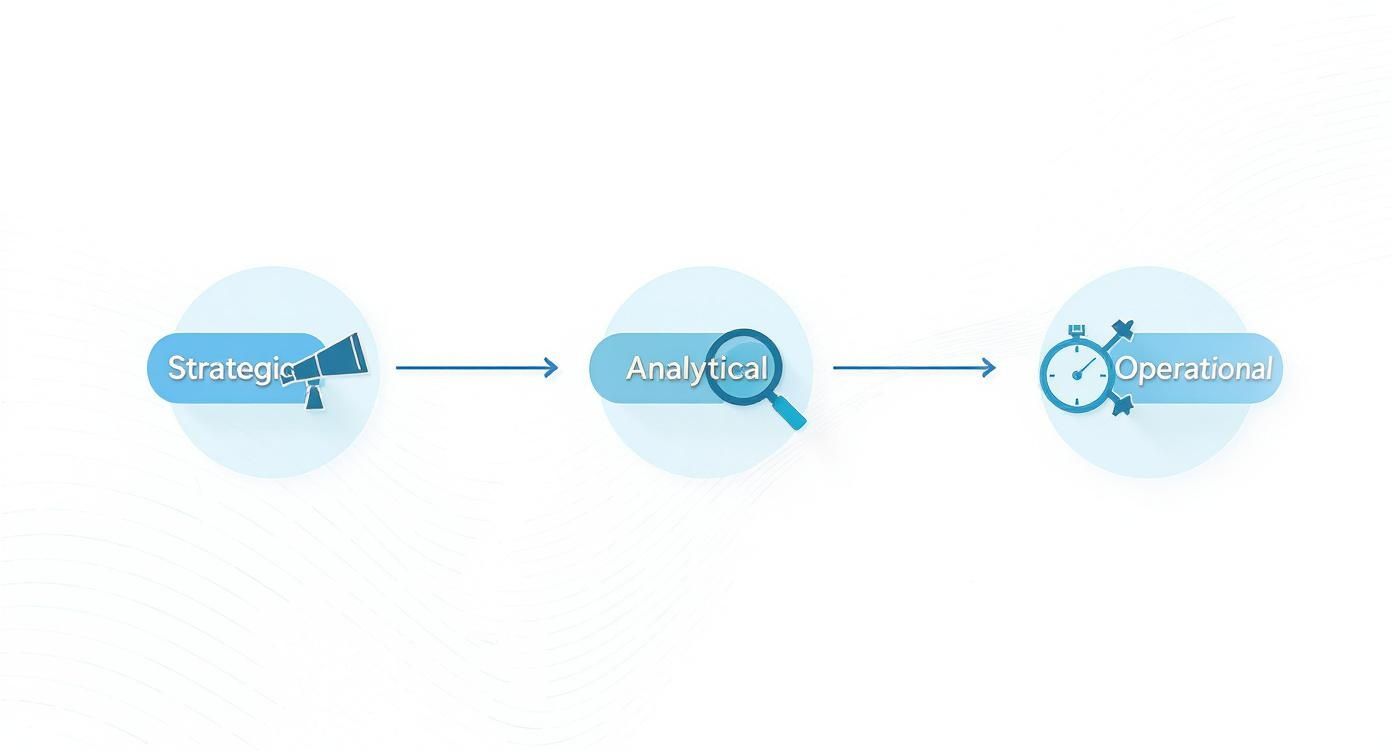 Strategic

Analytical

Operational