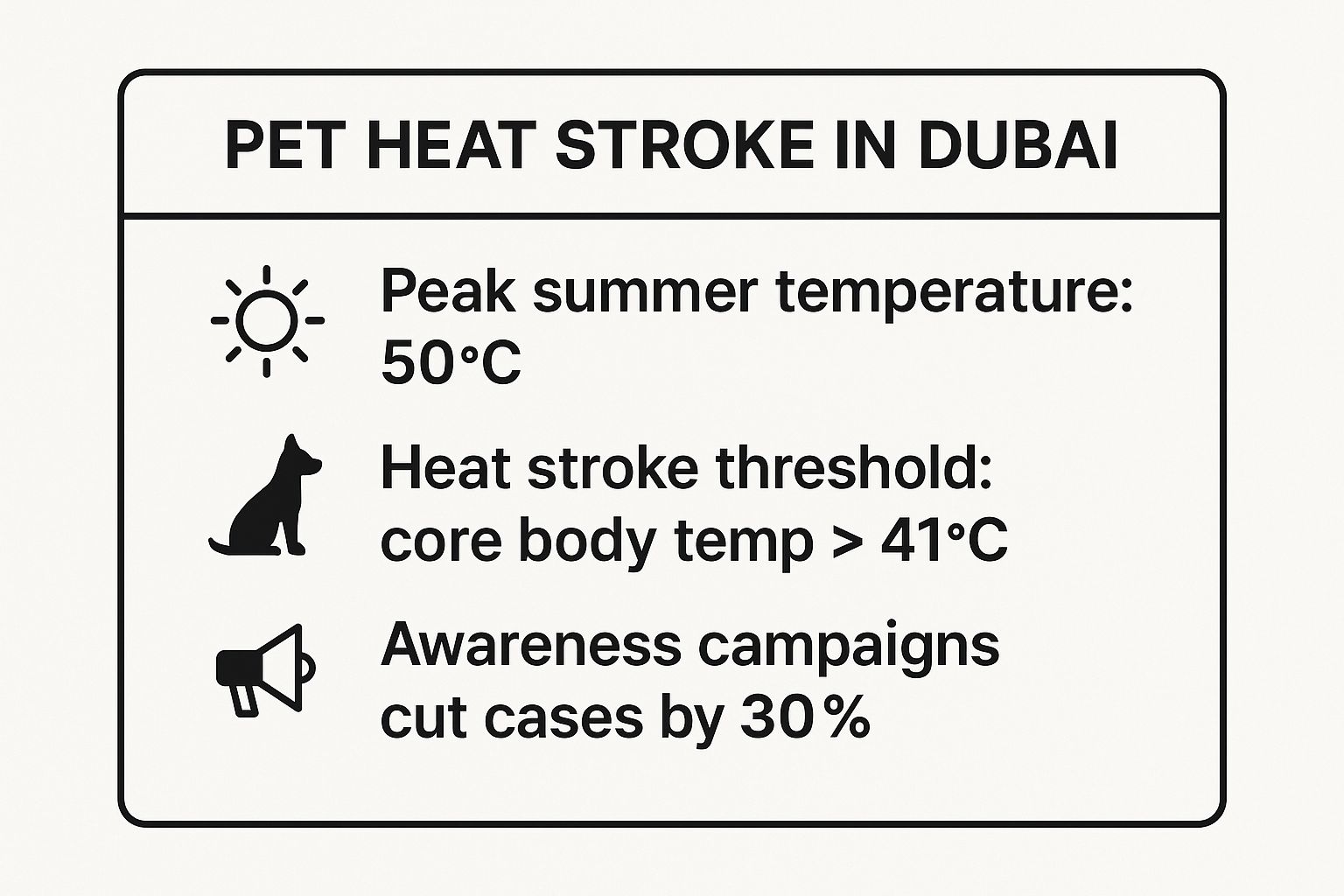 PET HEAT STROKE IN DUBAI

Peak summer temperature: 50°C

Heat stroke threshold: core body temp > 41°C

Awareness campaigns cut cases by 30%