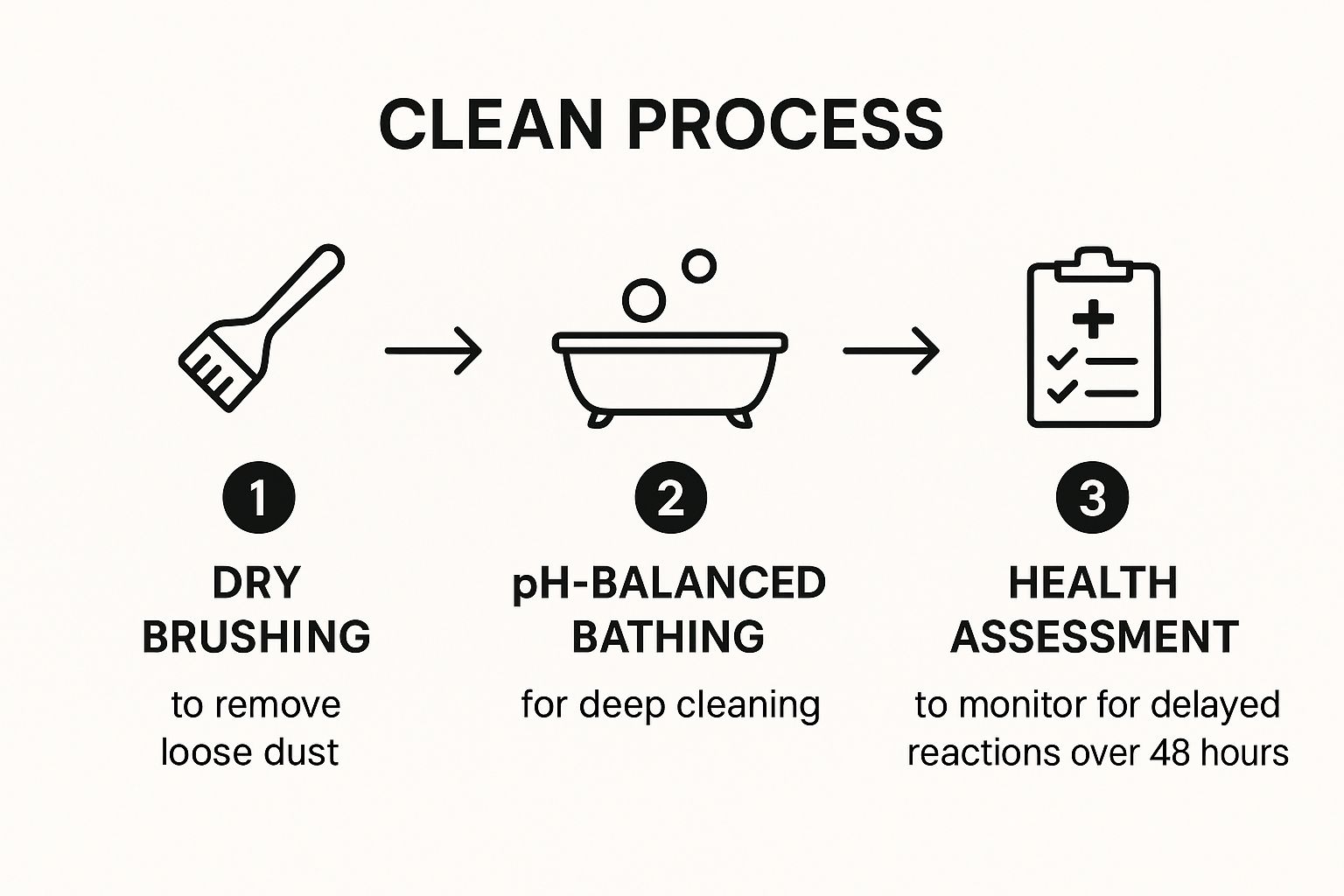 CLEAN PROCESS

1
DRY BRUSHING
to remove loose dust

2
pH-BALANCED BATHING
for deep cleaning

3
HEALTH ASSESSMENT
to monitor for delayed reactions over 48 hours