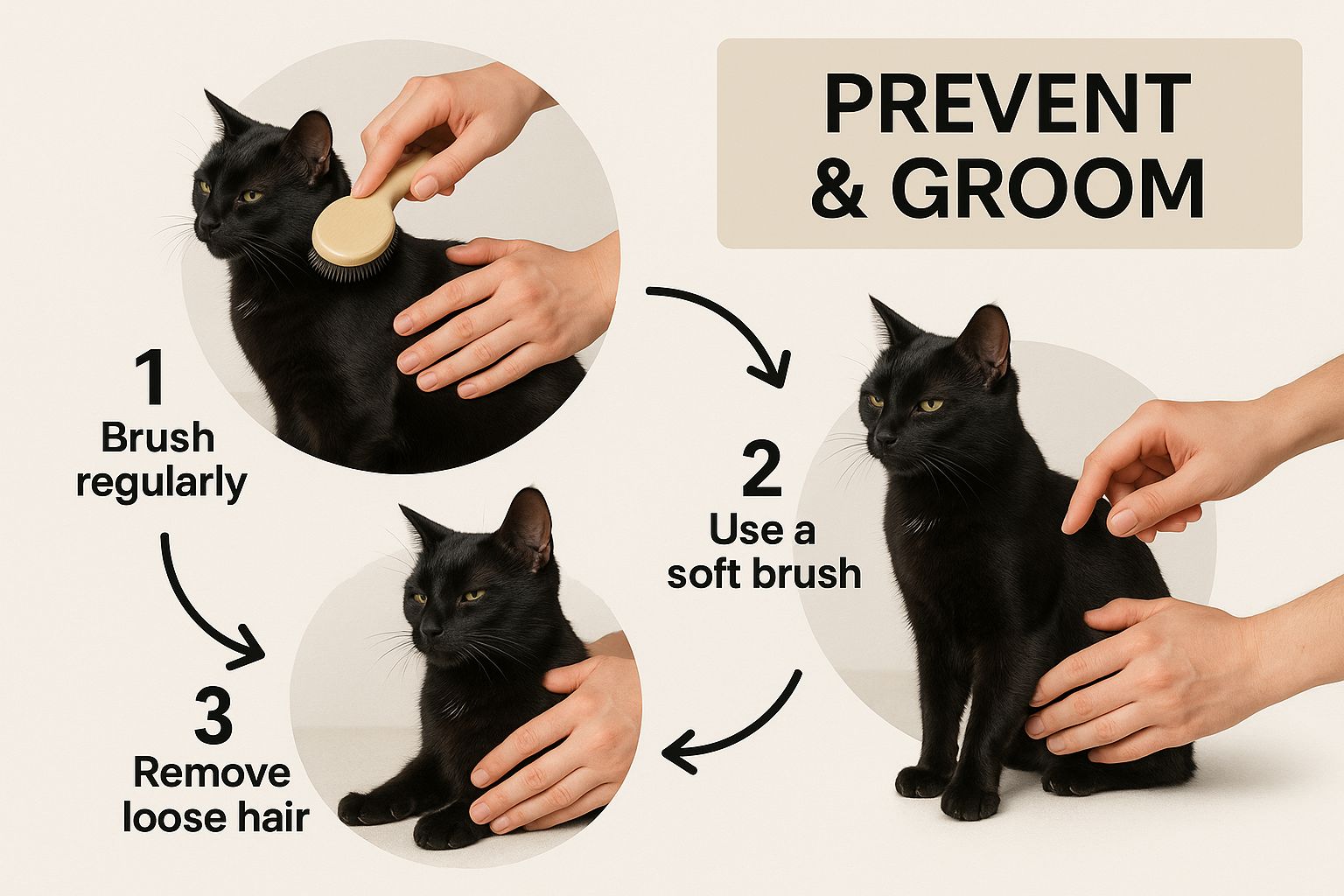 PREVENT & GROOM

1
Brush regularly

2
Use a soft brush

3
Remove loose hair