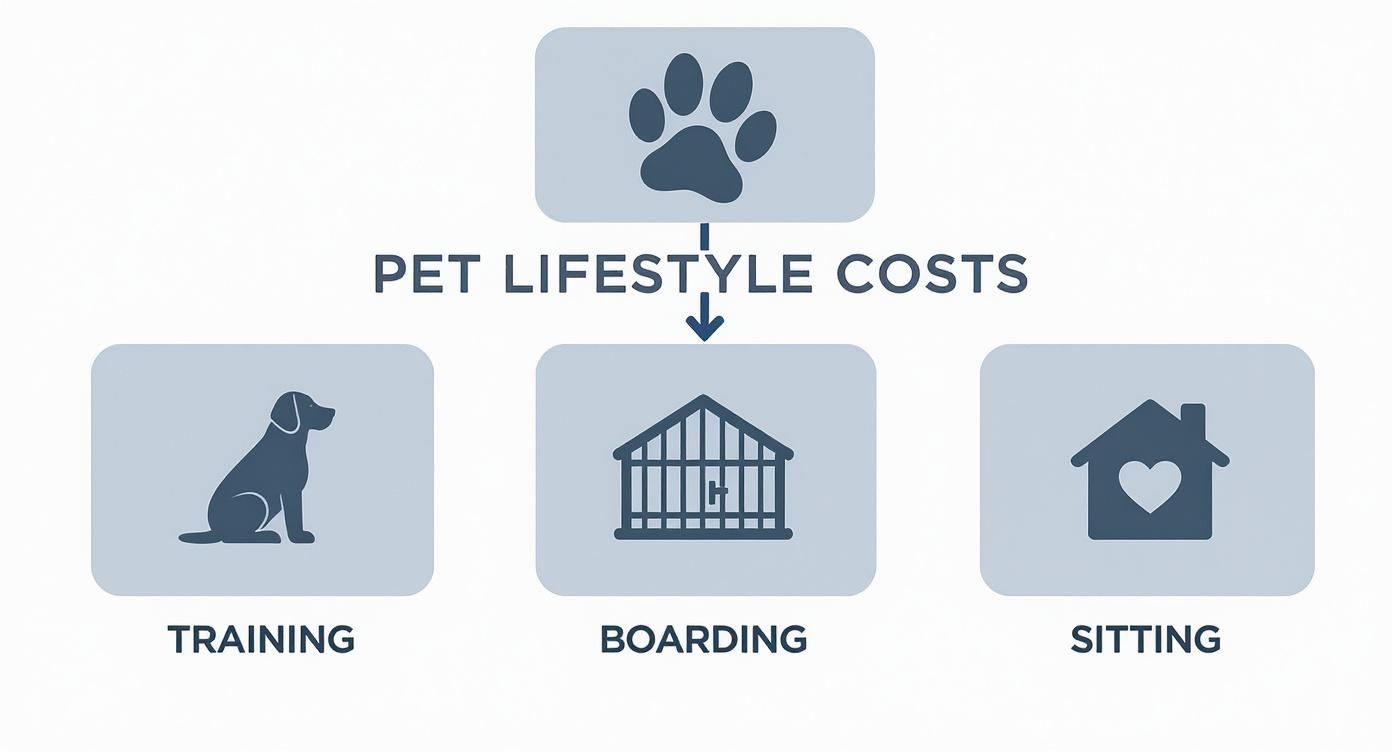 PET LIFESTYLE COSTS

TRAINING

BOARDING

SITTING