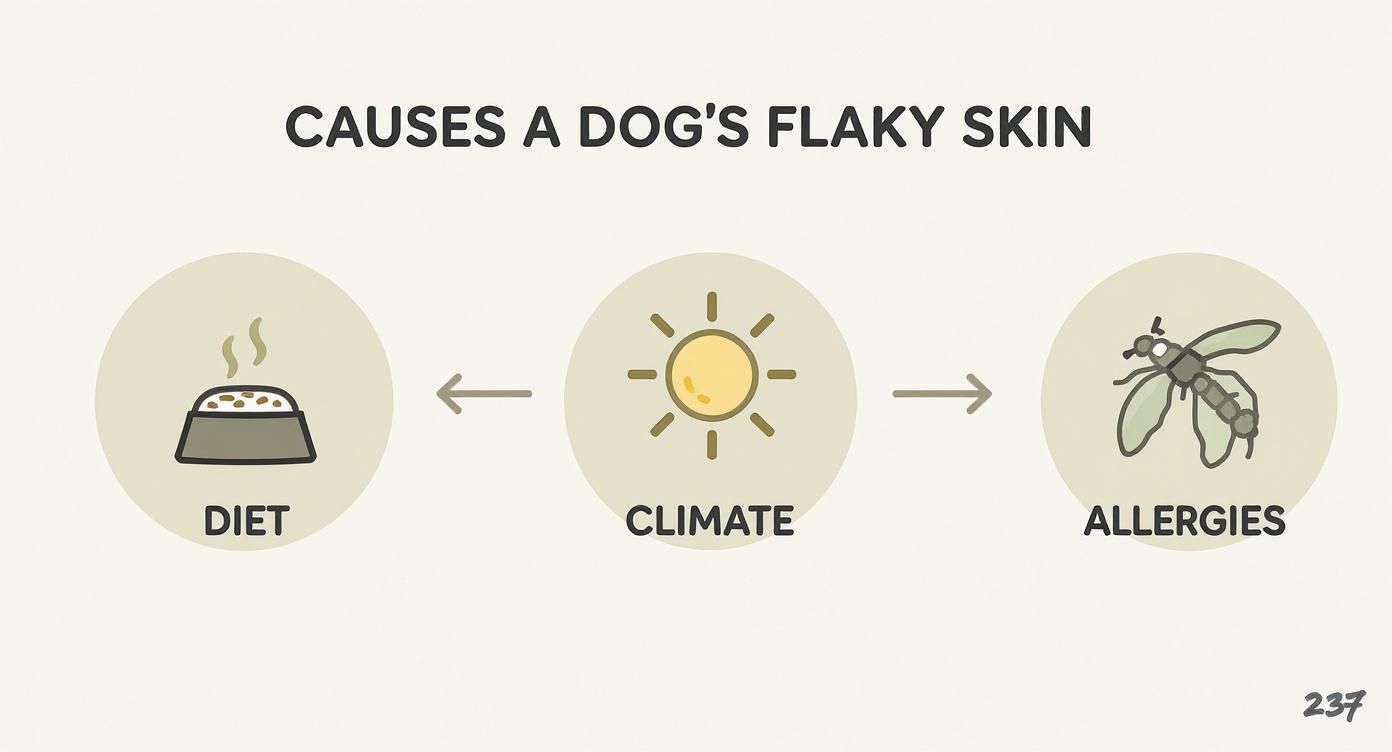 CAUSES A DOG'S FLAKY SKIN

DIET

CLIMATE

ALLERGIES

237