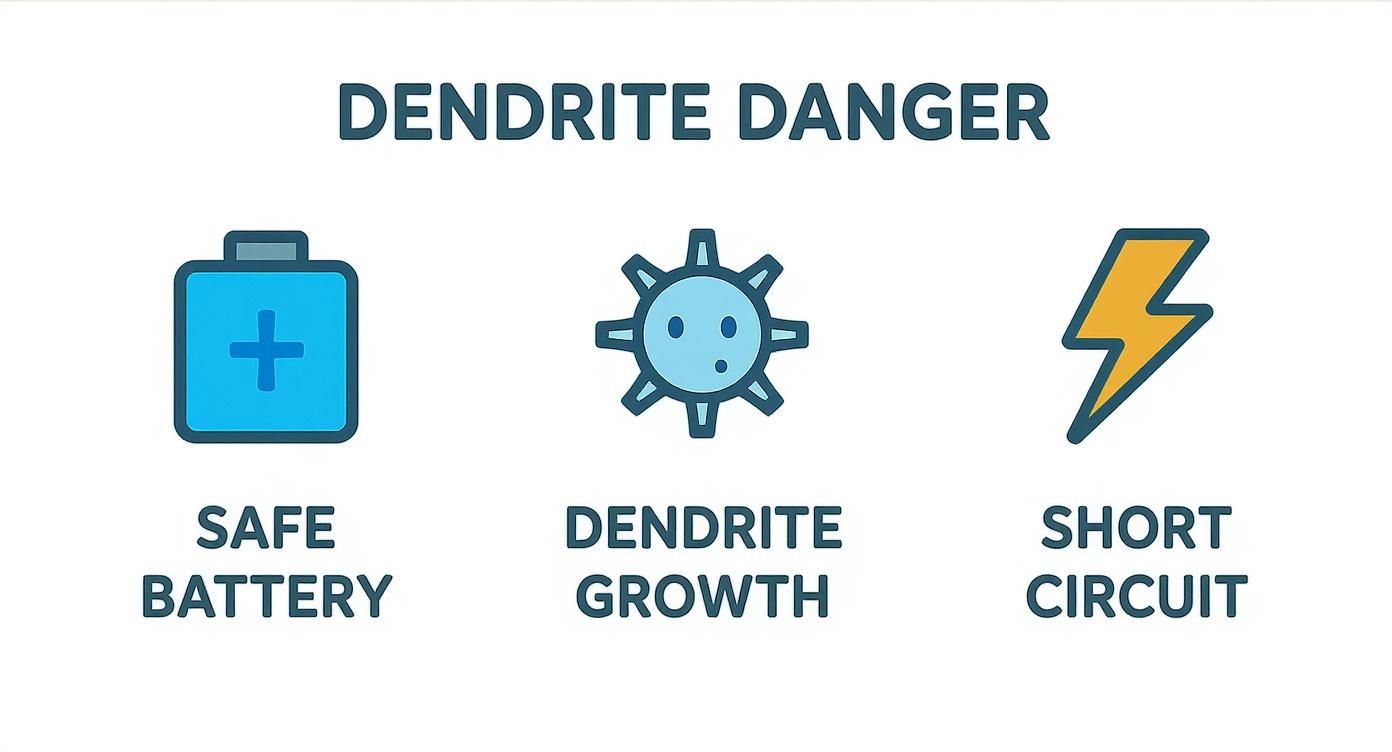 DENDRITE DANGER

SAFE BATTERY

DENDRITE GROWTH

SHORT CIRCUIT