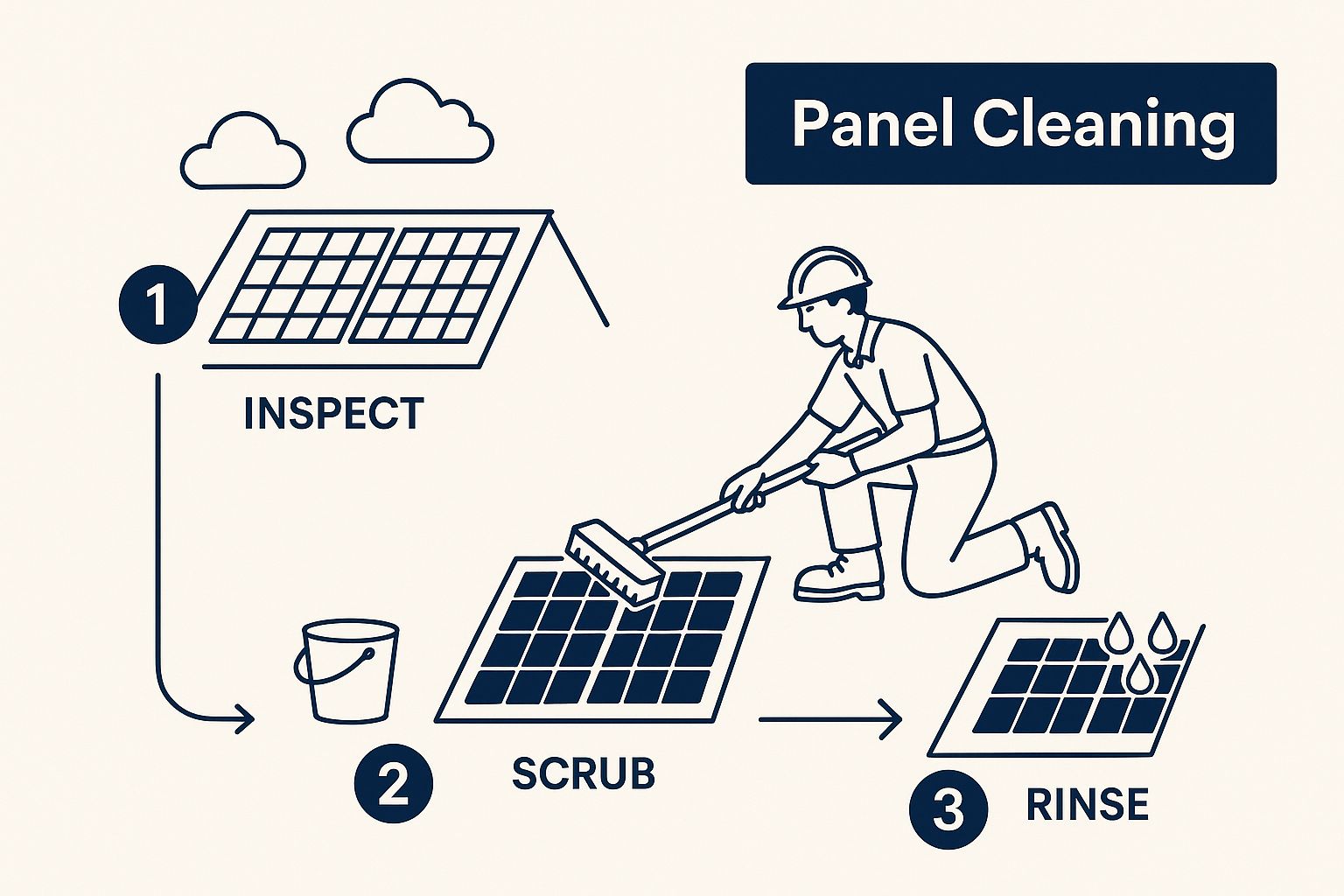 Panel Cleaning

1

INSPECT

2

SCRUB

3

RINSE