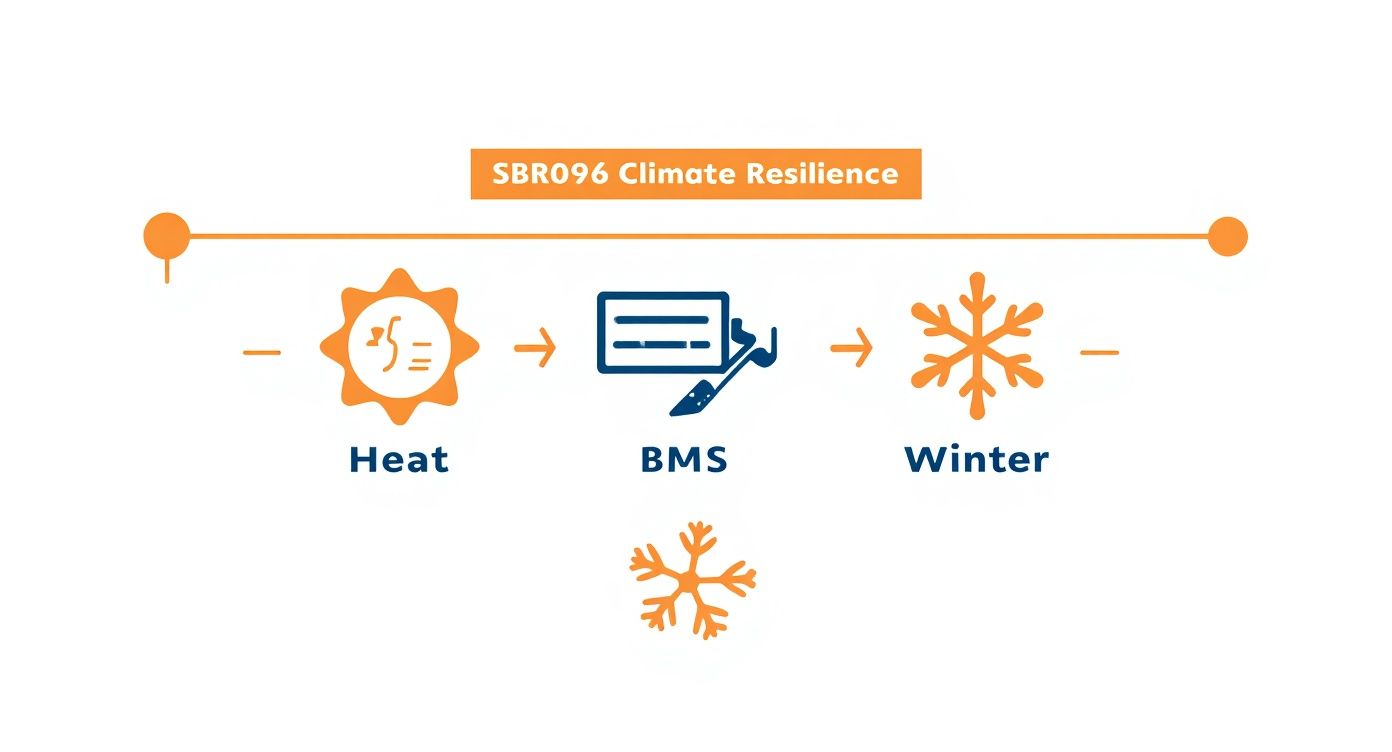 SBR096 Climate Resilience

Heat

BMS

Winter