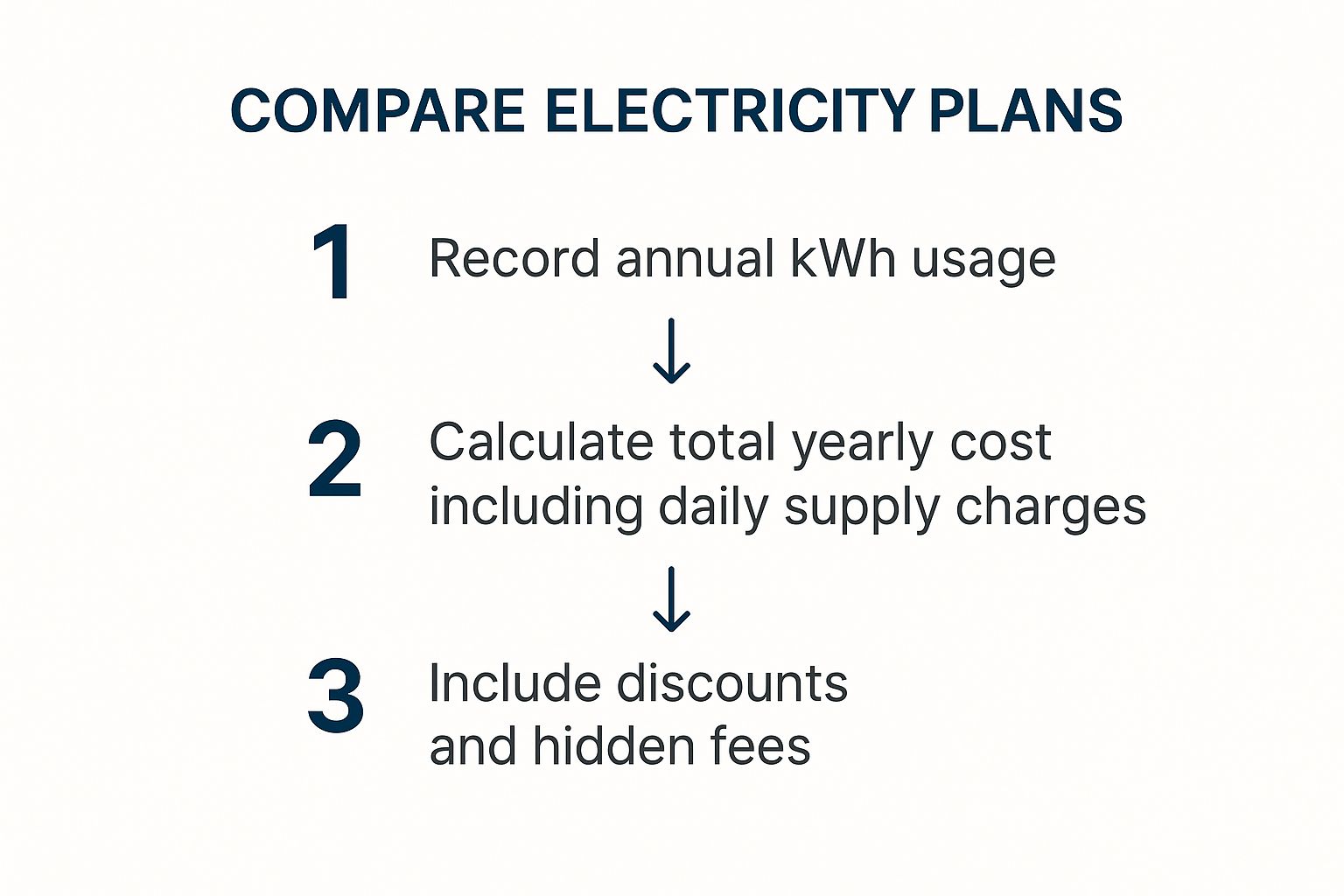 COMPARE ELECTRICITY PLANS

1 Record annual kWh usage

↓

2 Calculate total yearly cost including daily supply charges

↓

3 Include discounts and hidden fees