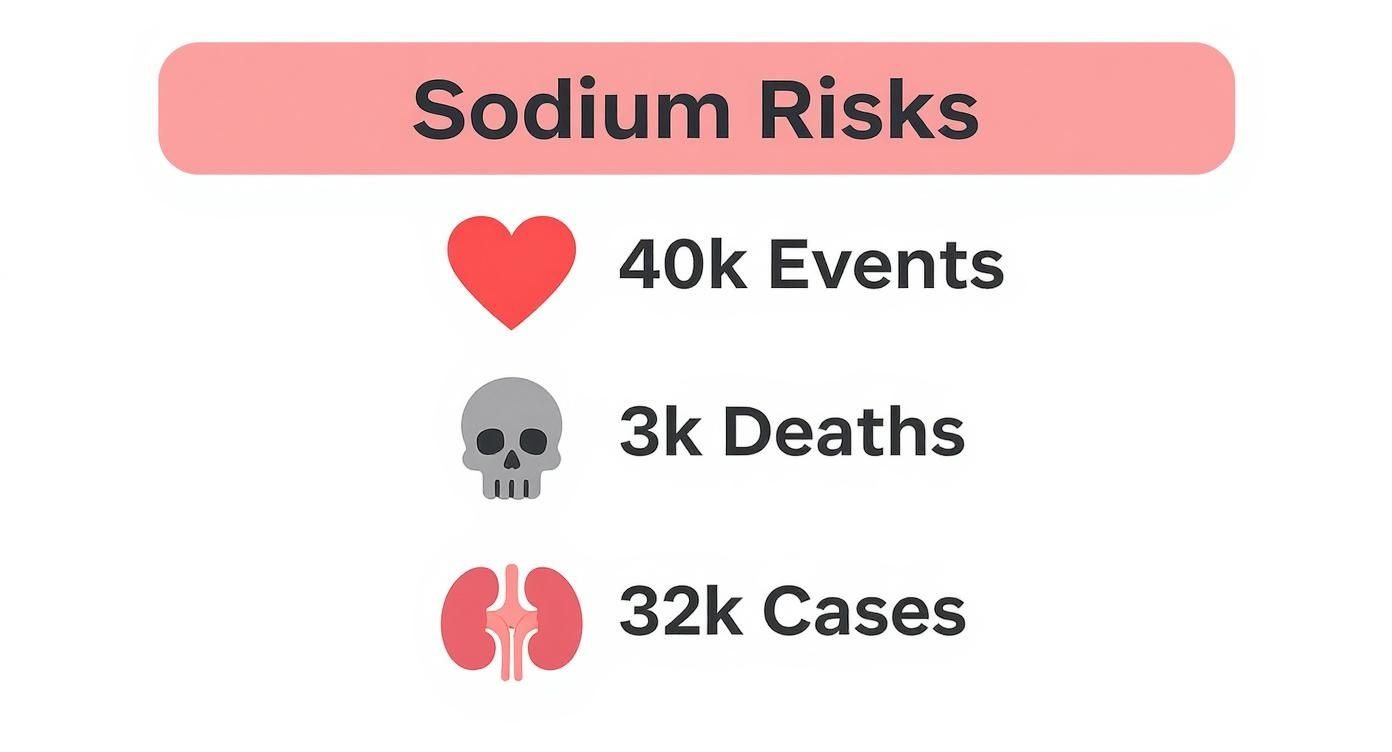 Sodium Risks

40k Events

3k Deaths

32k Cases