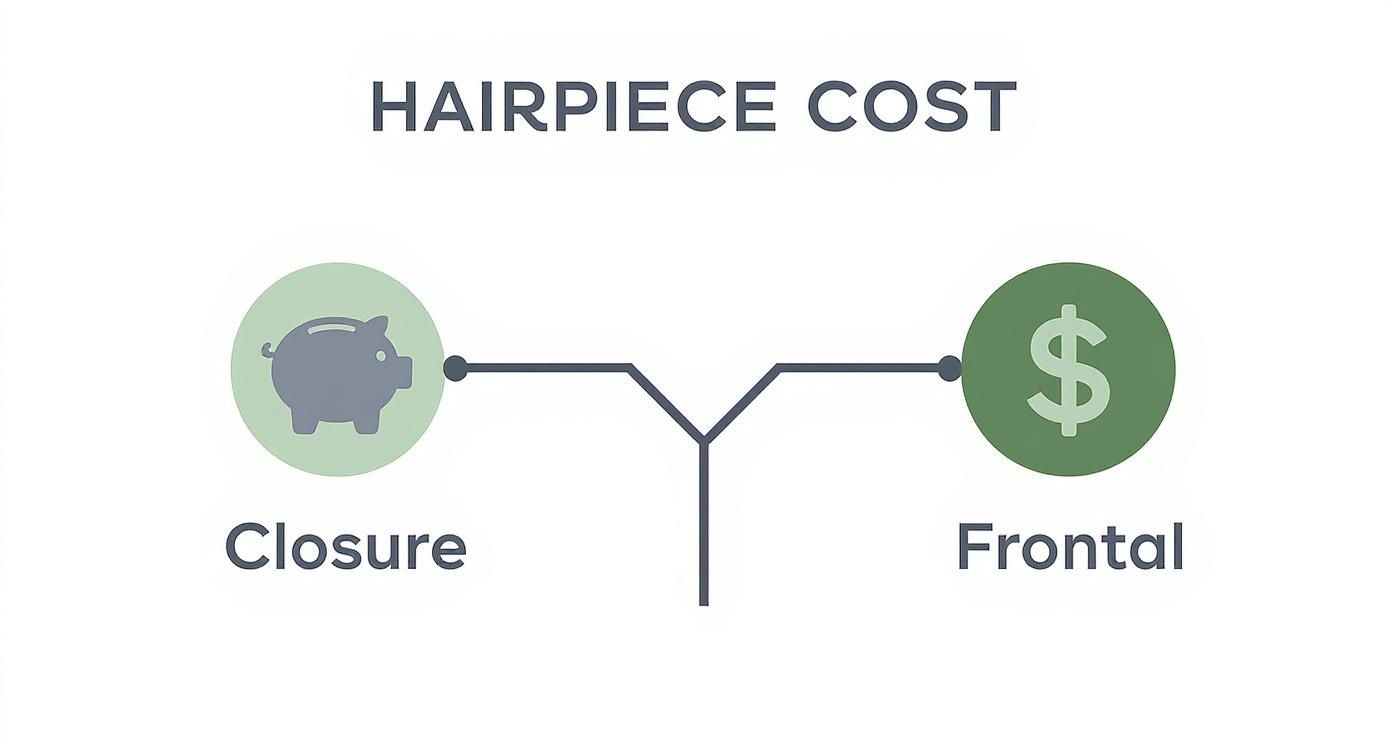 HAIRPIECE COST

$

Closure

Frontal