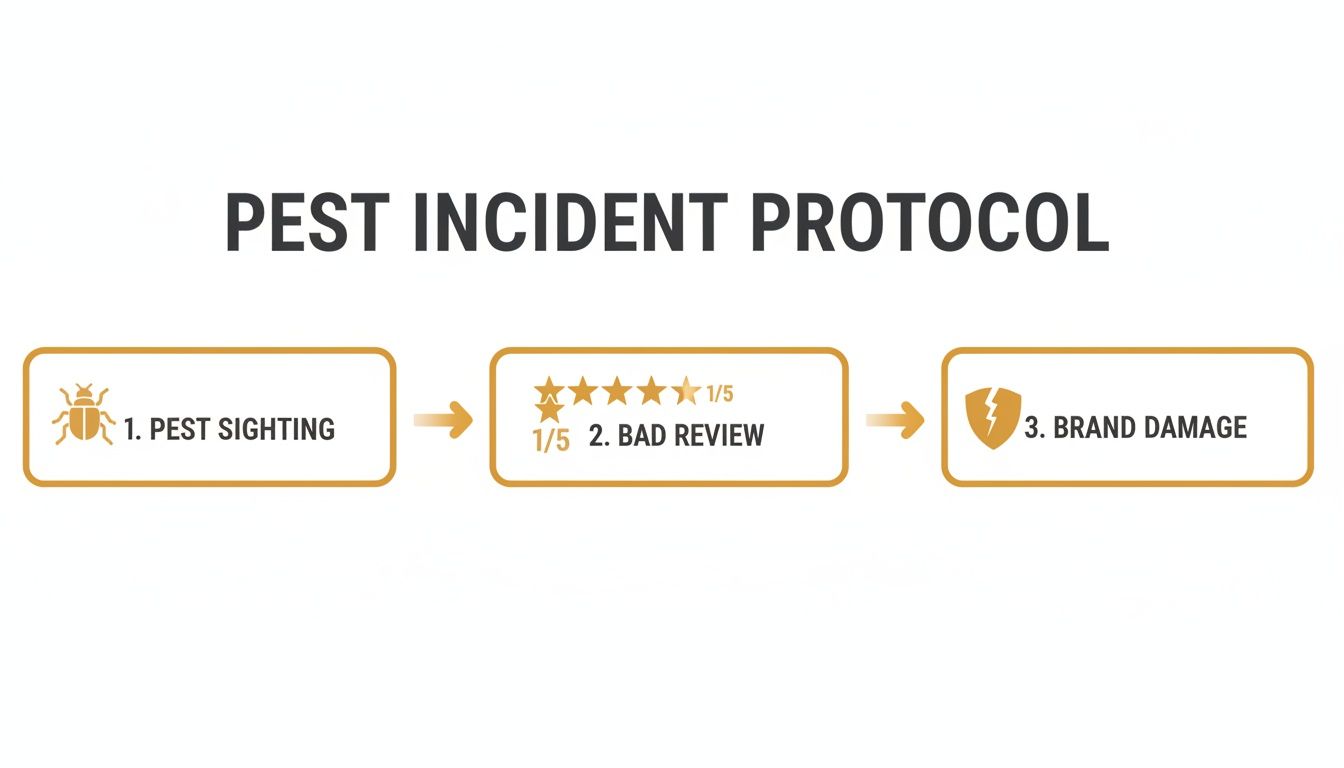 PEST INCIDENT PROTOCOL

1. PEST SIGHTING

1/5
1/5 2. BAD REVIEW

3. BRAND DAMAGE