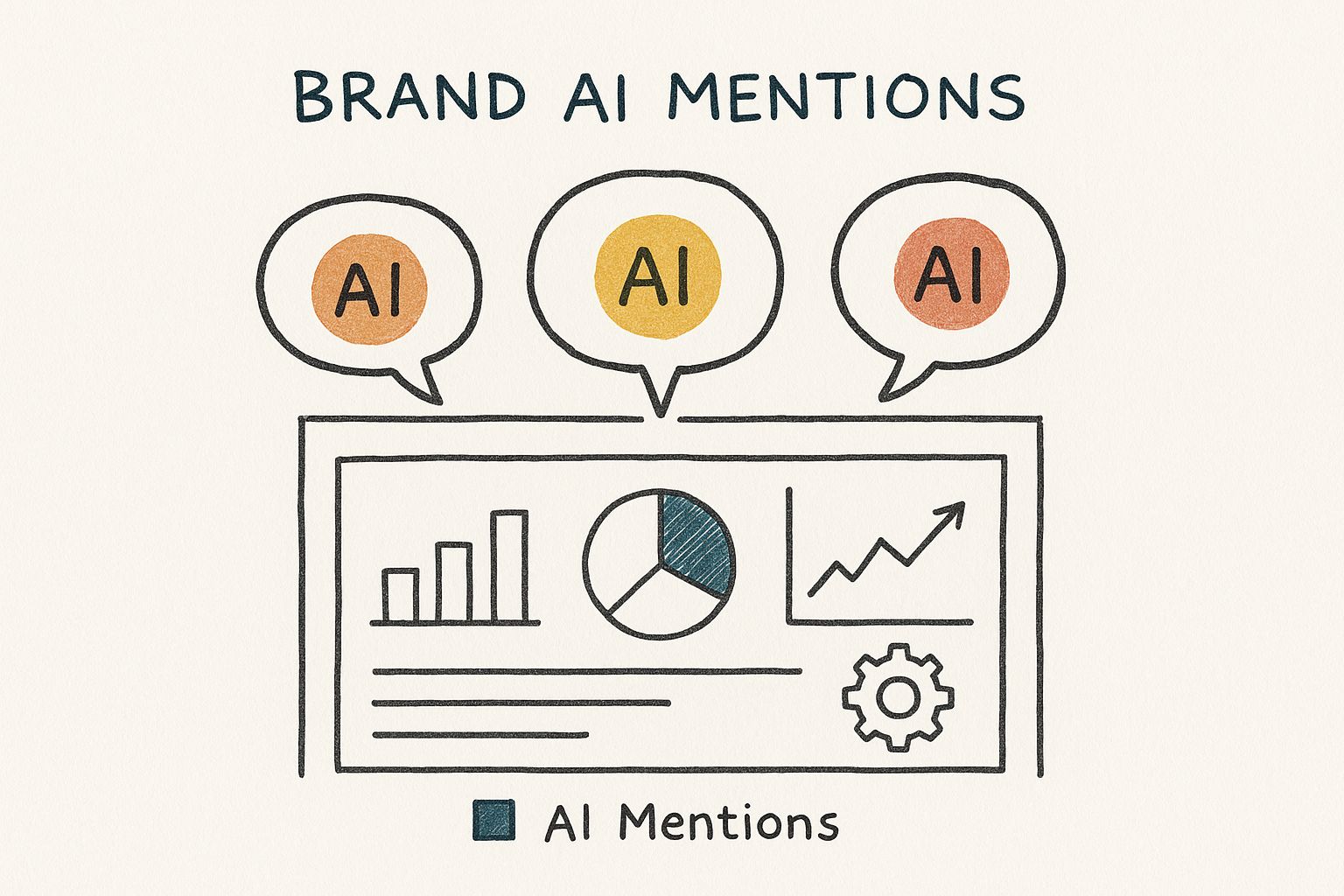 BRAND AI MENTIONS

AI

AI

AI

AI Mentions