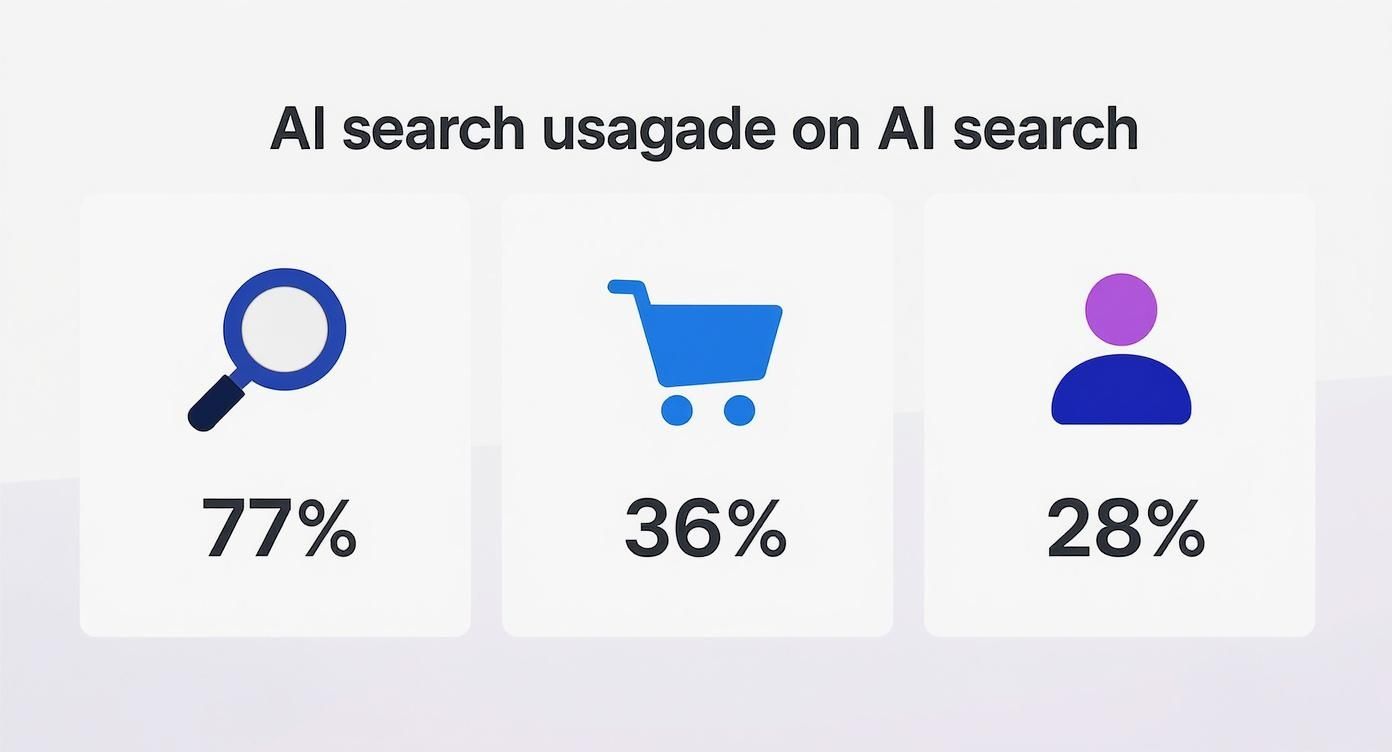 AI search usagade on AI search

77%

36%

28%