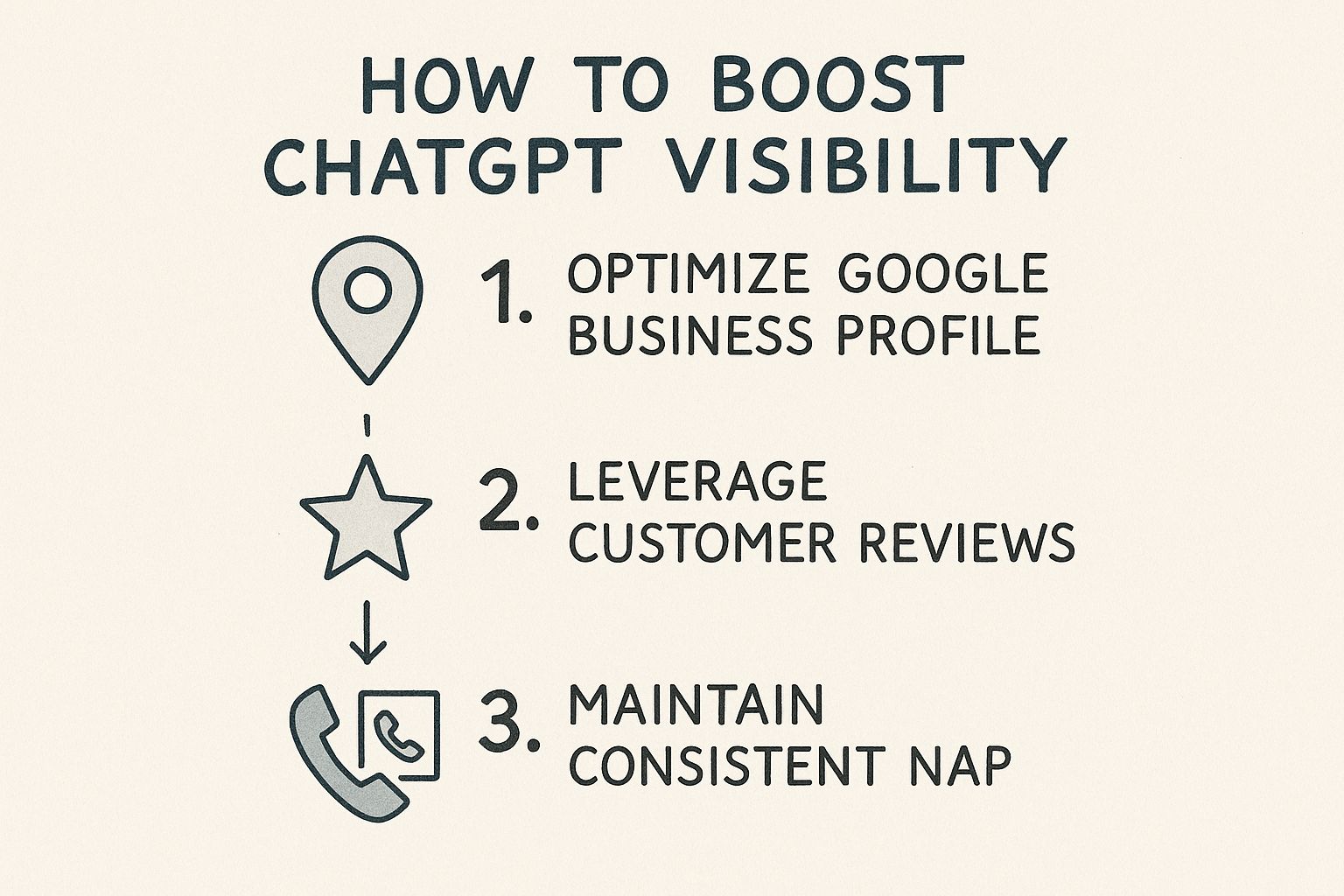 HOW TO BOOST CHATGPT VISIBILITY

1. OPTIMIZE GOOGLE BUSINESS PROFILE

2. LEVERAGE CUSTOMER REVIEWS

3. MAINTAIN CONSISTENT NAP