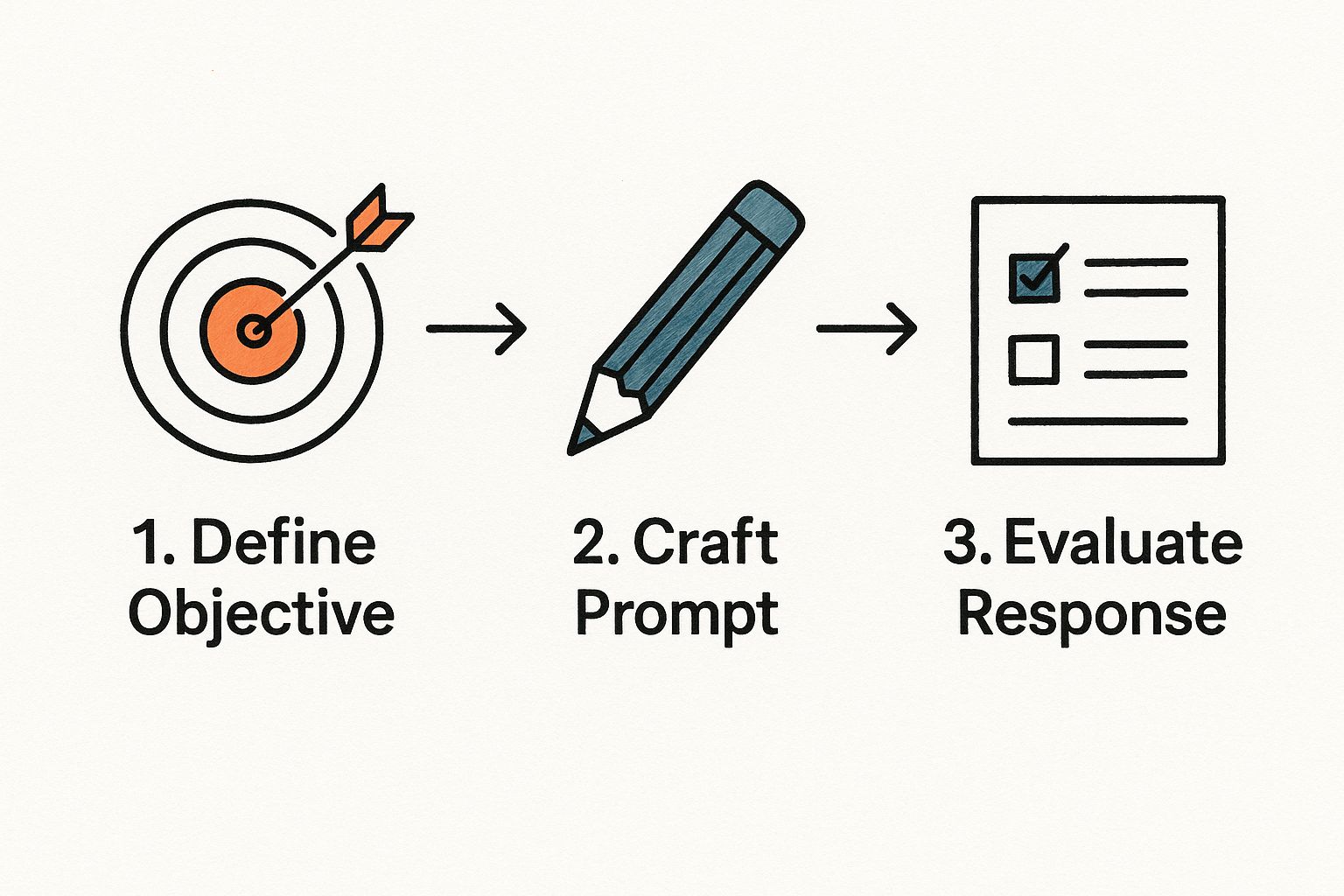 1. Define Objective

2. Craft Prompt

3. Evaluate Response