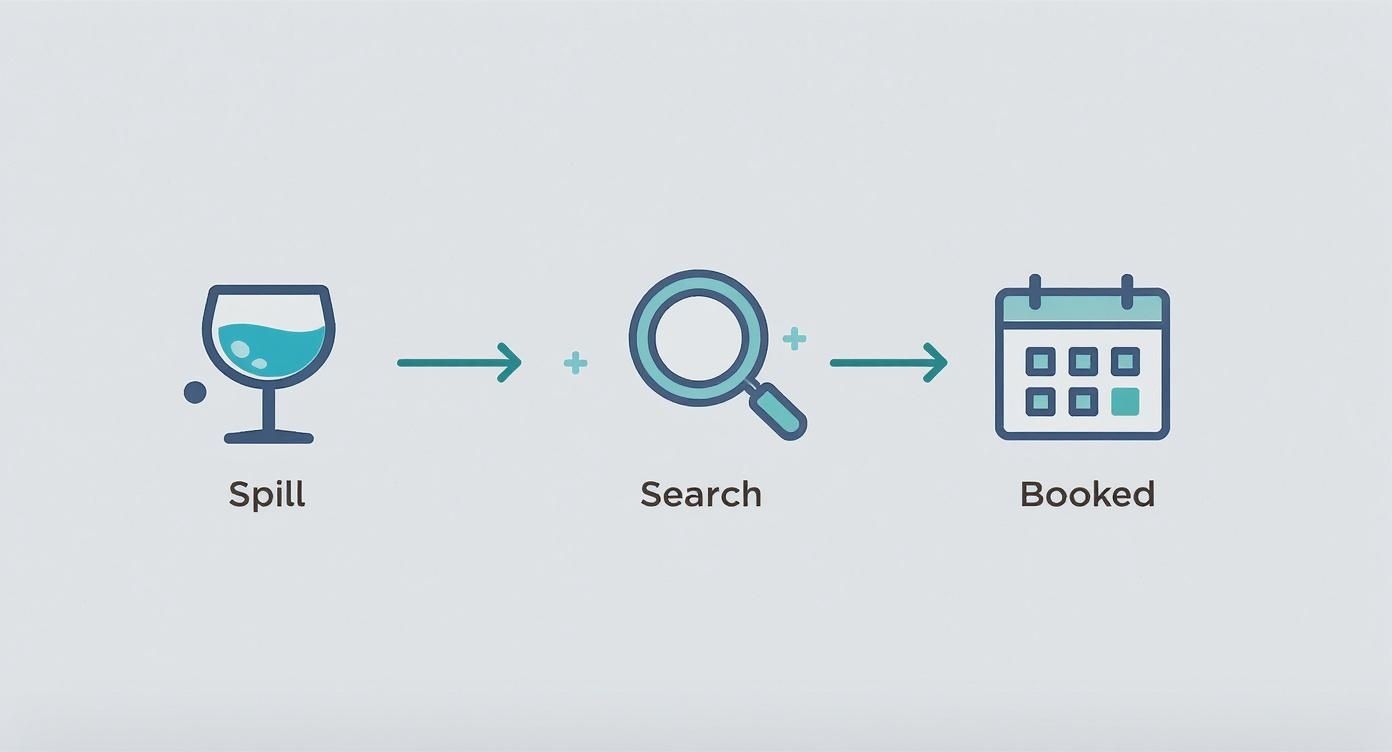 Spill

Search

Booked