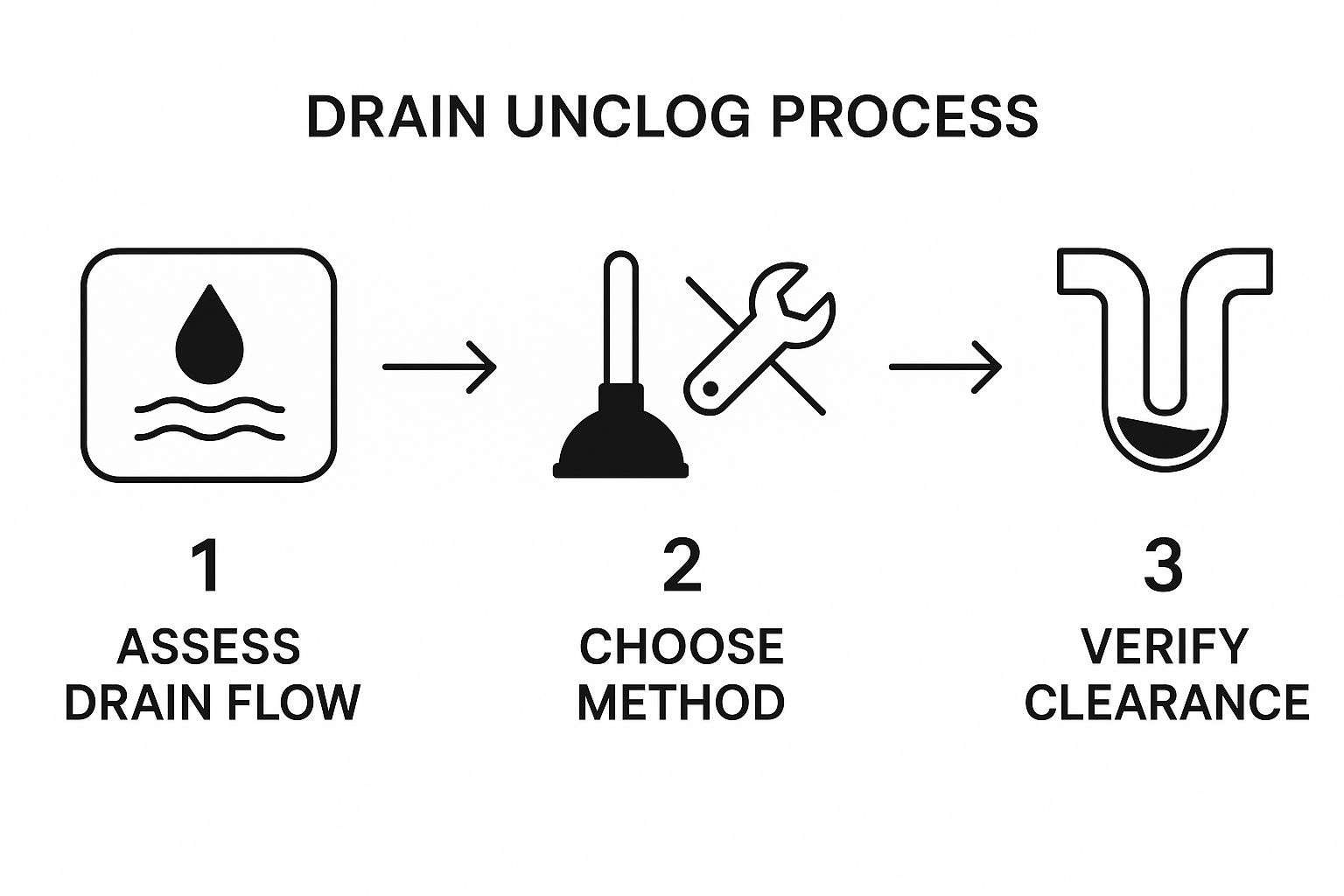 DRAIN UNCLOG PROCESS

1
ASSESS DRAIN FLOW

2
CHOOSE METHOD

3
VERIFY CLEARANCE