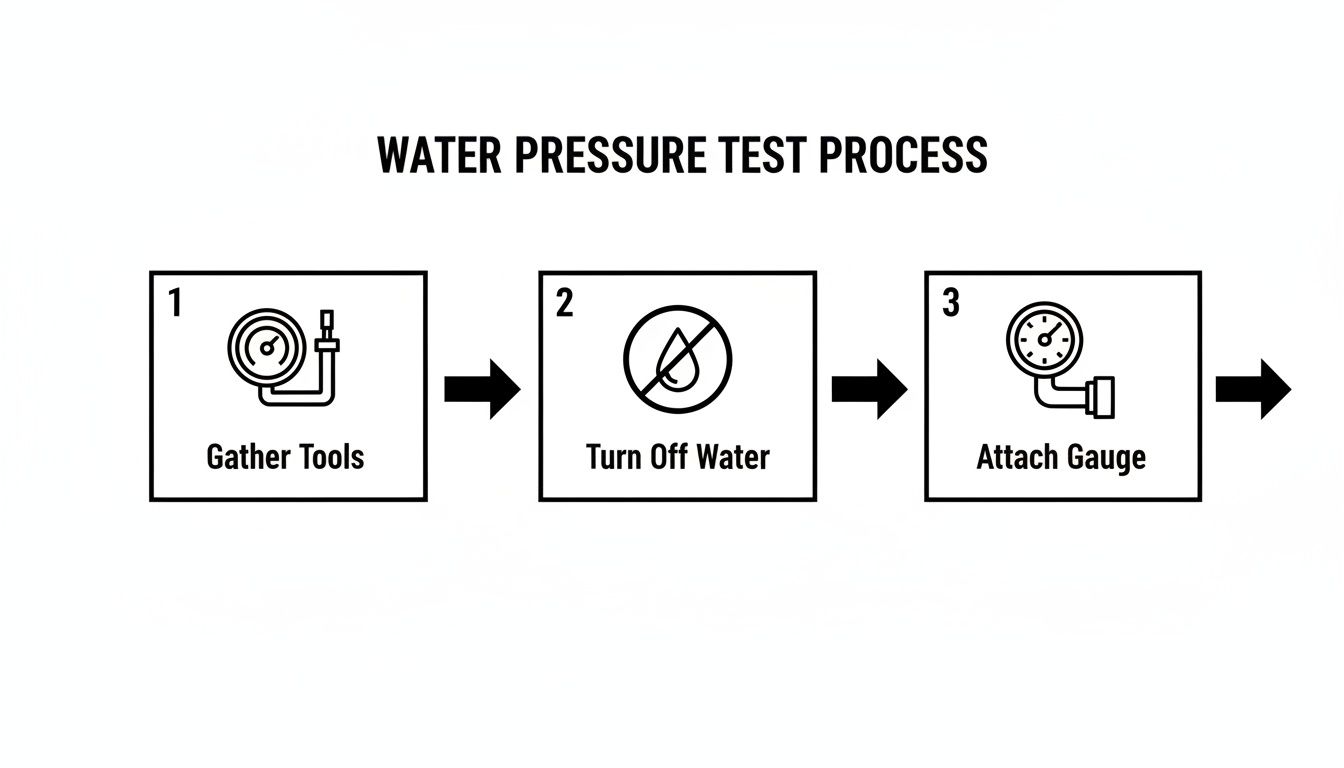 WATER PRESSURE TEST PROCESS

1
Gather Tools

2
Turn Off Water

3
Attach Gauge